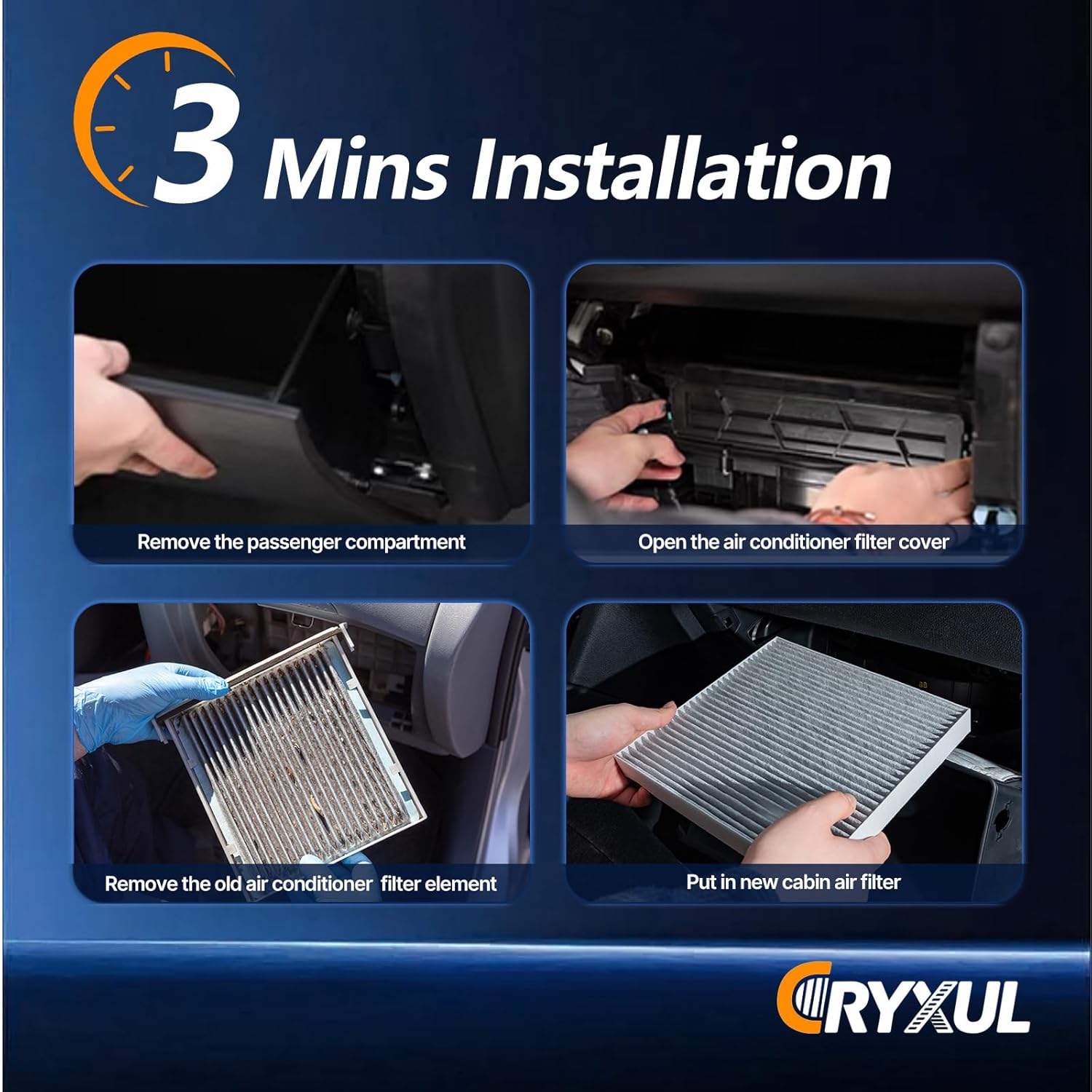 3 Mins Installation

Remove the passenger compartment

Open the air conditioner filter cover

Remove the old air conditioner filter element

Put in new cabin air filter

CRYXUL