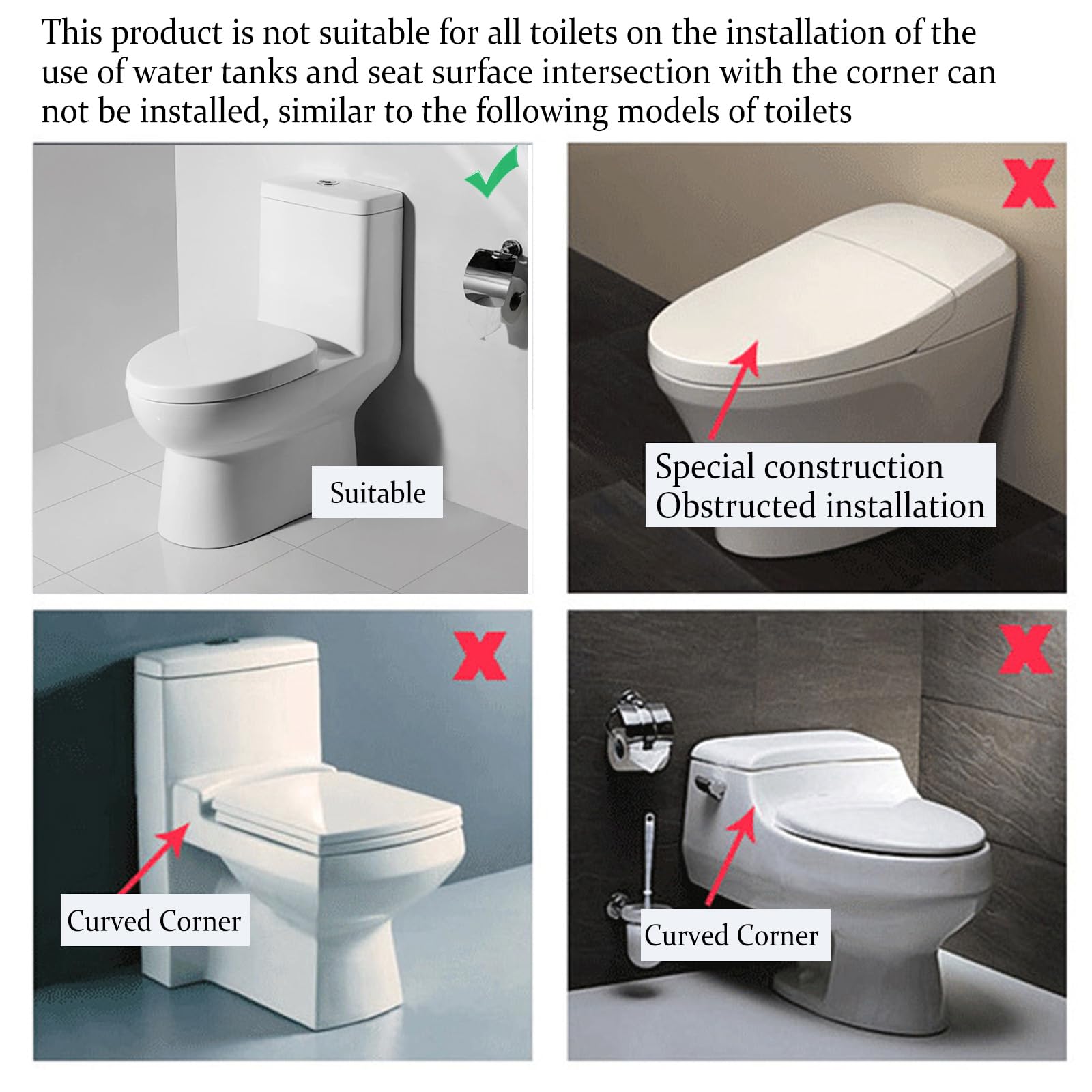 This product is not suitable for all toilets on the installation of the use of water tanks and seat surface intersection with the corner can not be installed, similar to the following models of toilets

Suitable

Special construction
Obstructed installation

Curved Corner

Curved Corner