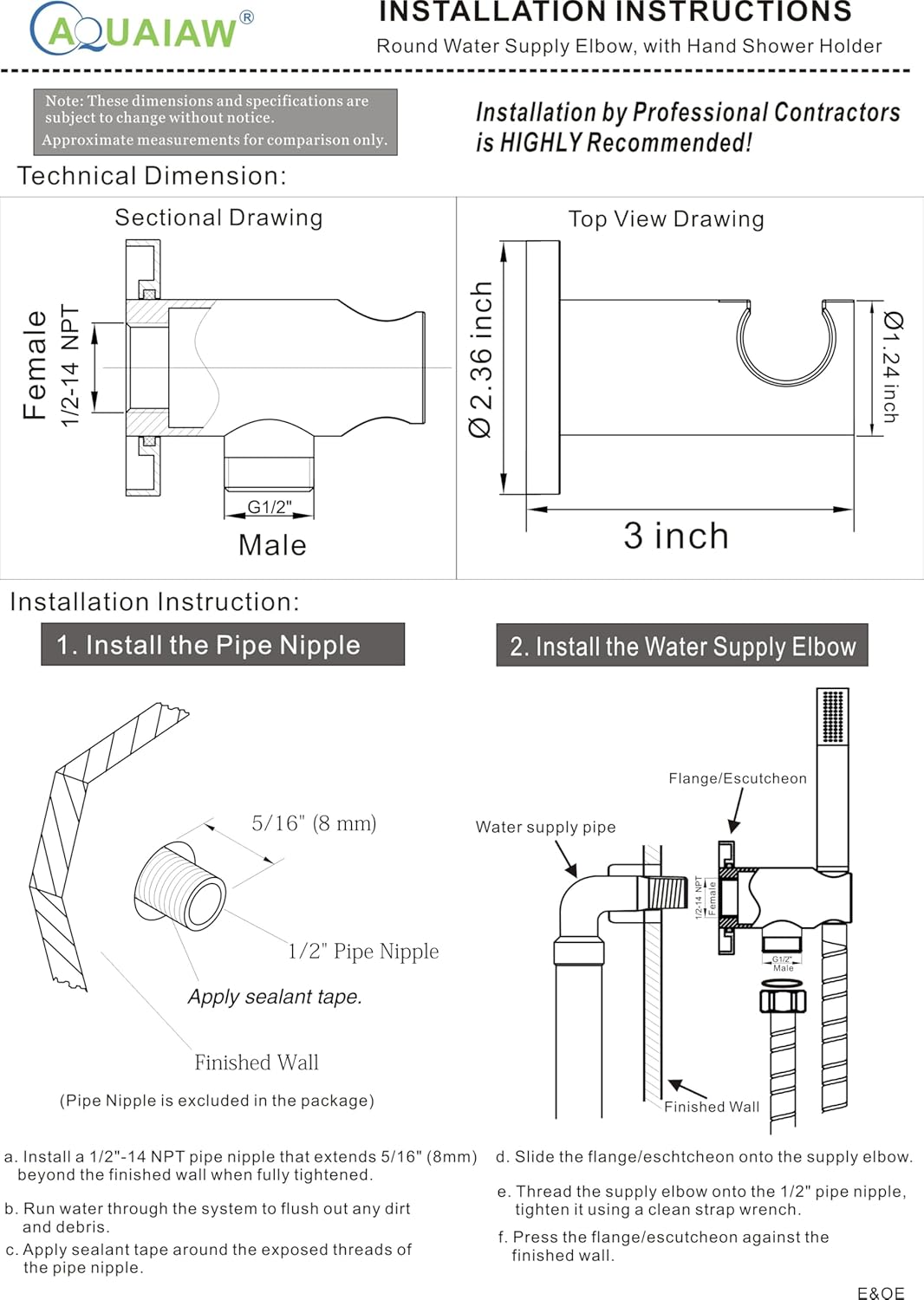 AQUAIAW®

INSTALLATION INSTRUCTIONS
Round Water Supply Elbow, with Hand Shower Holder

Note: These dimensions and specifications are subject to change without notice.
Approximate measurements for comparison only.

Installation by Professional Contractors is HIGHLY Recommended!

Technical Dimension:

Sectional Drawing

Female
1/2-14 NPT

G1/2"
Male

Top View Drawing

Ø 2.36 inch

Ø1.24 inch

3 inch

Installation Instruction:

1. Install the Pipe Nipple

5/16" (8 mm)

1/2" Pipe Nipple

Apply sealant tape.

Finished Wall

(Pipe Nipple is excluded in the package)

2. Install the Water Supply Elbow

Flange/Escutcheon

Water supply pipe

1/2-14 NPT
Female

G1/2"
Male

Finished Wall

a. Install a 1/2"-14 NPT pipe nipple that extends 5/16" (8mm) beyond the finished wall when fully tightened.

b. Run water through the system to flush out any dirt and debris.

c. Apply sealant tape around the exposed threads of the pipe nipple.

d. Slide the flange/eschtcheon onto the supply elbow.

e. Thread the supply elbow onto the 1/2" pipe nipple, tighten it using a clean strap wrench.

f. Press the flange/escutcheon against the finished wall.

E&OE