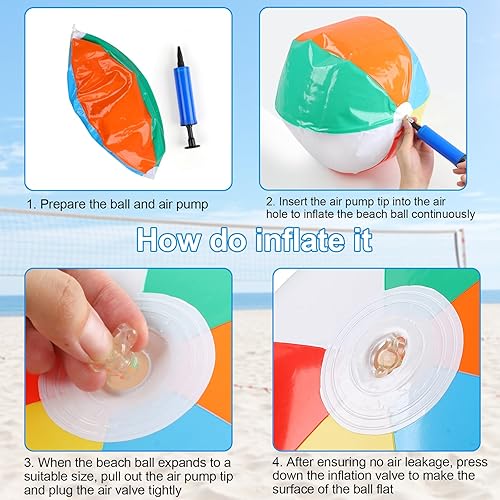 1. Prepare the ball and air pump

2. Insert the air pump tip into the air hole to inflate the beach ball continuously

How do inflate it

3. When the beach ball expands to a suitable size, pull out the air pump tip and plug the air valve tightly

4. After ensuring no air leakage, press down the inflation valve to make the surface of the ball flat