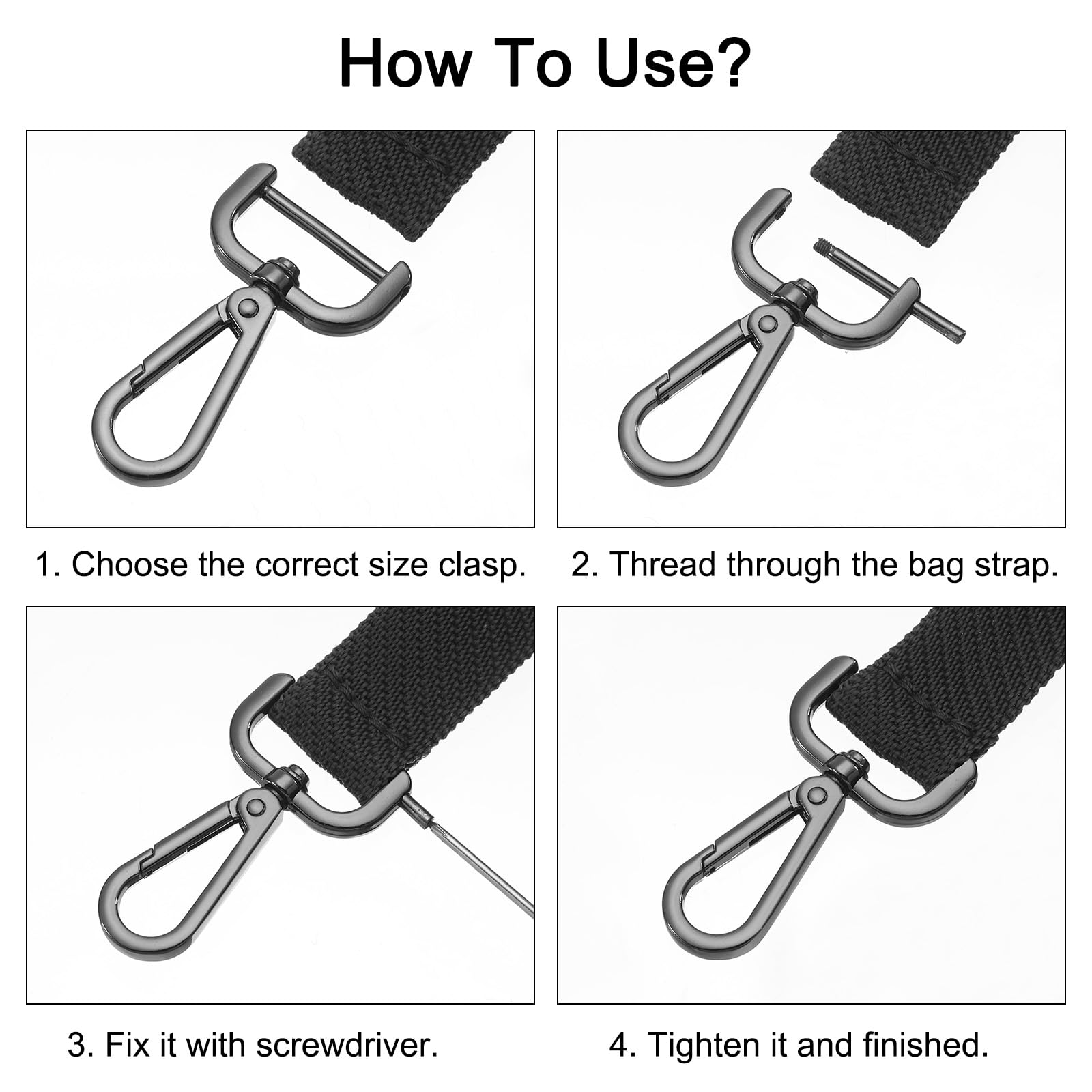 How To Use?

1. Choose the correct size clasp.

2. Thread through the bag strap.

3. Fix it with screwdriver.

4. Tighten it and finished.