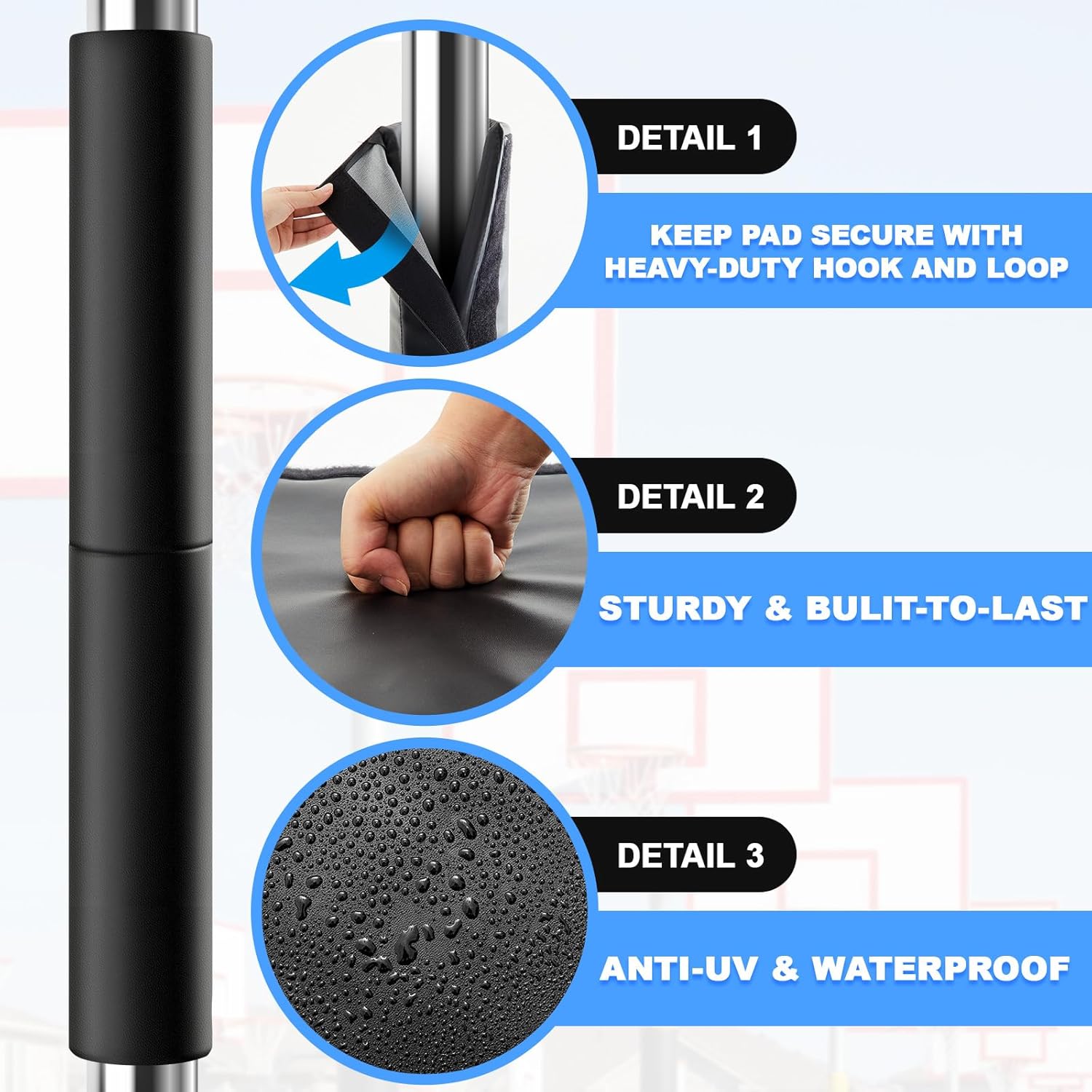 DETAIL 1

KEEP PAD SECURE WITH HEAVY-DUTY HOOK AND LOOP

DETAIL 2

STURDY & BULIT-TO-LAST

DETAIL 3

ANTI-UV & WATERPROOF