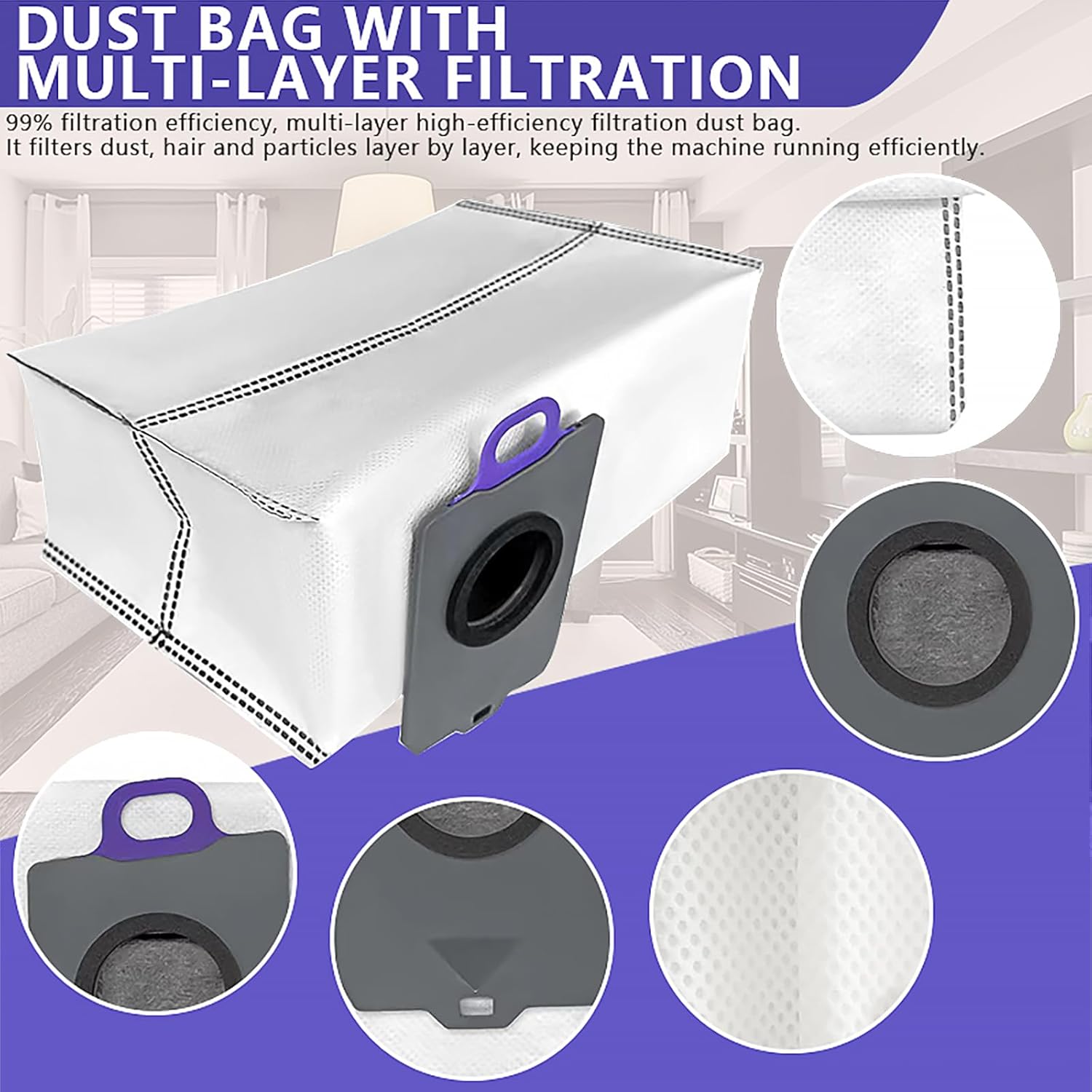 DUST BAG WITH MULTI-LAYER FILTRATION

99% filtration efficiency, multi-layer high-efficiency filtration dust bag. It filters dust, hair and particles layer by layer, keeping the machine running efficiently.