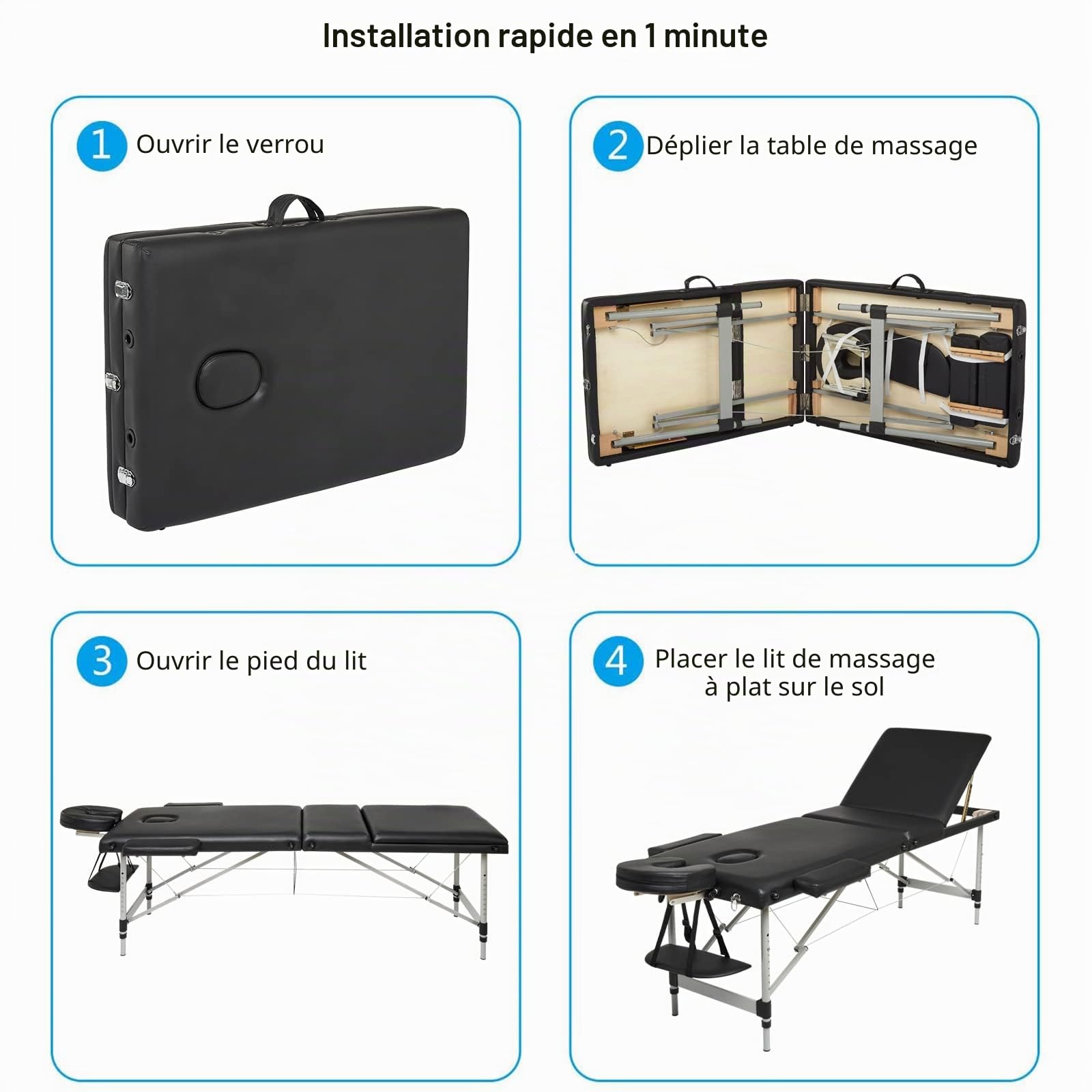 Installation rapide en 1 minute

1 Ouvrir le verrou

2 Déplier la table de massage

3 Ouvrir le pied du lit

4 Placer le lit de massage à plat sur le sol