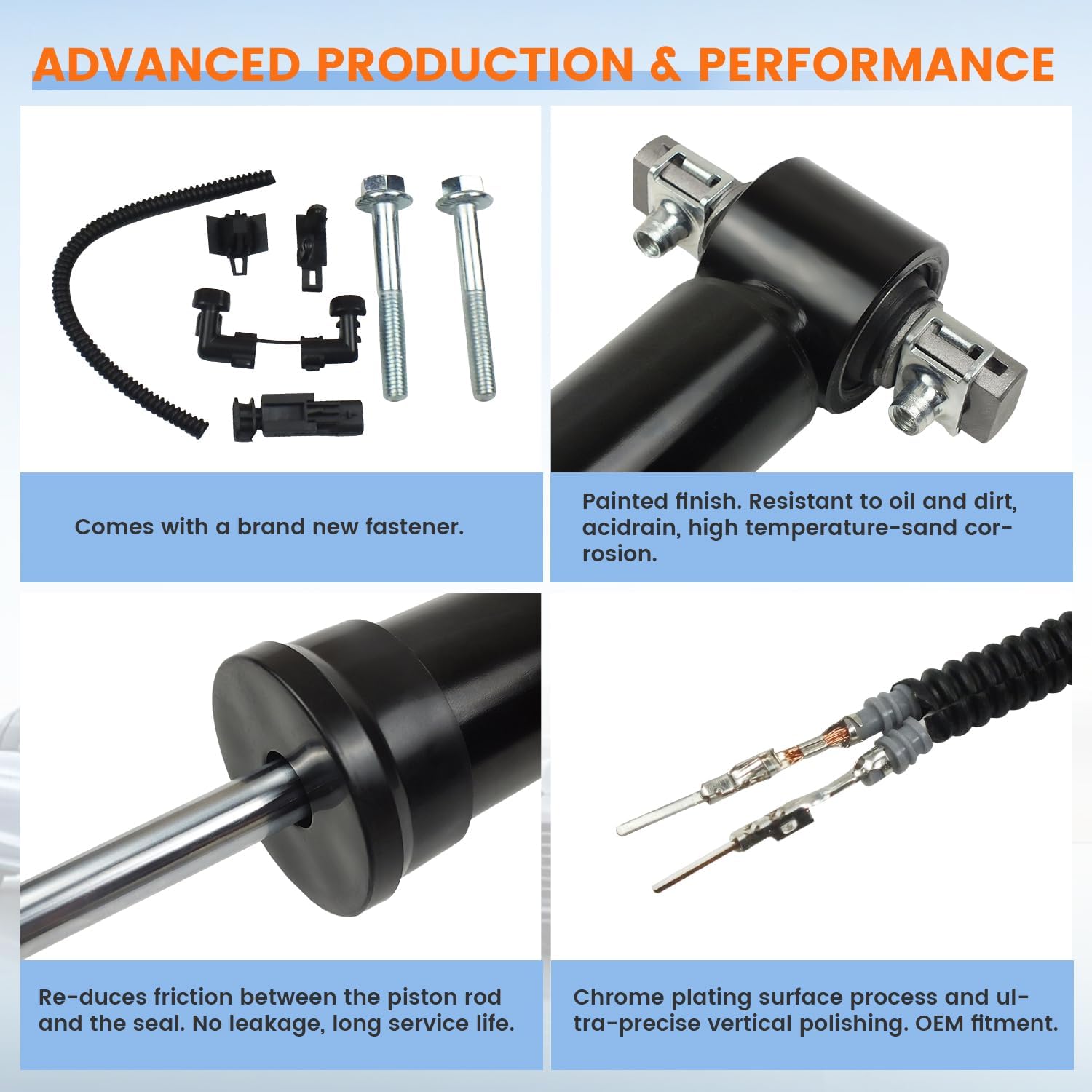 ADVANCED PRODUCTION & PERFORMANCE

Comes with a brand new fastener.

Painted finish. Resistant to oil and dirt, acidrain, high temperature-sand corrosion.

Re-duces friction between the piston rod and the seal. No leakage, long service life.

Chrome plating surface process and ultra-precise vertical polishing. OEM fitment.