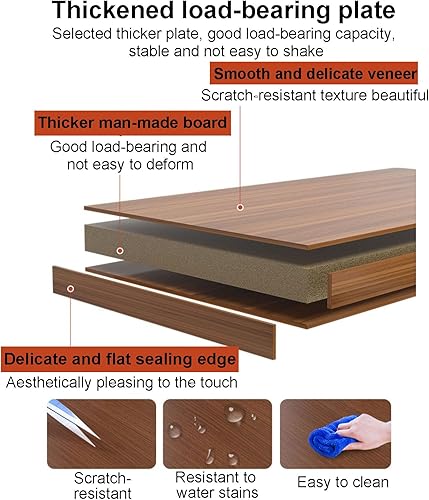 Thickened load-bearing plate

Selected thicker plate, good load-bearing capacity, stable and not easy to shake

Smooth and delicate veneer

Scratch-resistant texture beautiful

Thicker man-made board

Good load-bearing and not easy to deform

Delicate and flat sealing edge

Aesthetically pleasing to the touch

Scratch-resistant

Resistant to water stains

Easy to clean