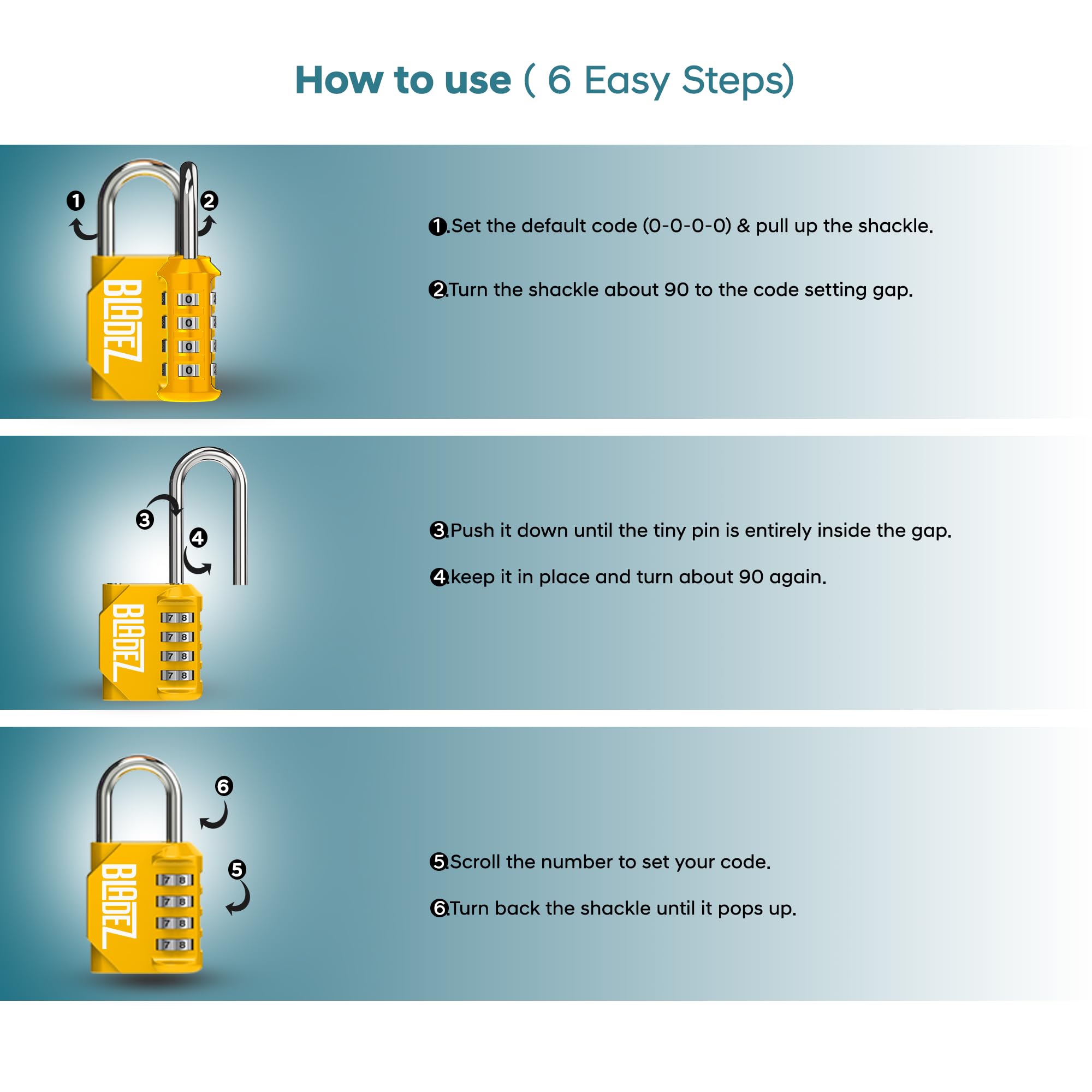 How to use ( 6 Easy Steps)

1 2

BLADEZ

0
0
0
0

1.Set the default code (0-0-0-0) & pull up the shackle.

2.Turn the shackle about 90 to the code setting gap.

3 4

BLADEZ

7 8
7 8
7 8
7 8

3.Push it down until the tiny pin is entirely inside the gap.

4.keep it in place and turn about 90 again.

6 5

BLADEZ

7 8
7 8
7 8
7 8

5.Scroll the number to set your code.

6.Turn back the shackle until it pops up.