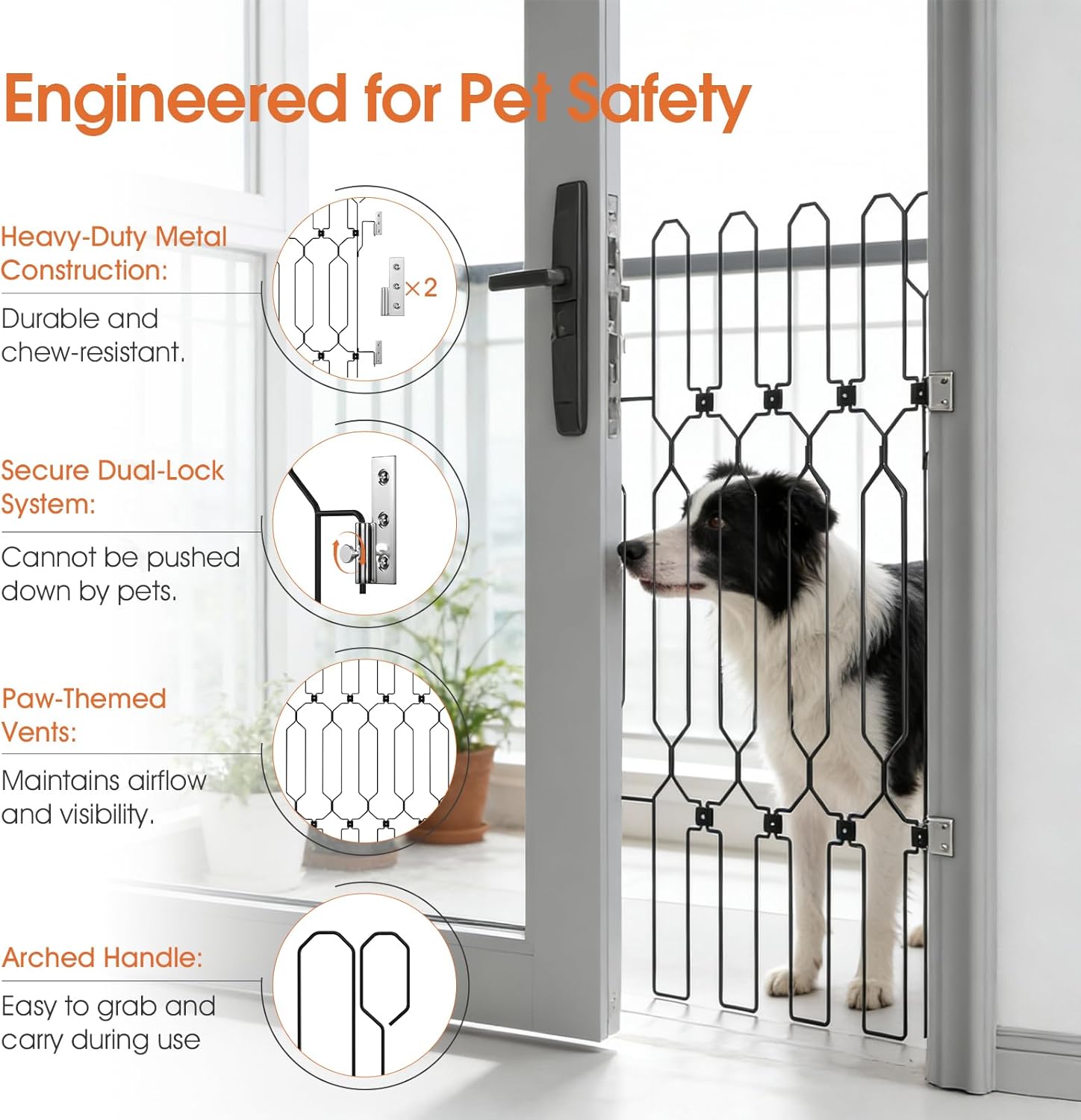 Engineered for Pet Safety

Heavy-Duty Metal Construction:

Durable and chew-resistant.

×2

Secure Dual-Lock System:

Cannot be pushed down by pets.

Paw-Themed Vents:

Maintains airflow and visibility.

Arched Handle:

Easy to grab and carry during use