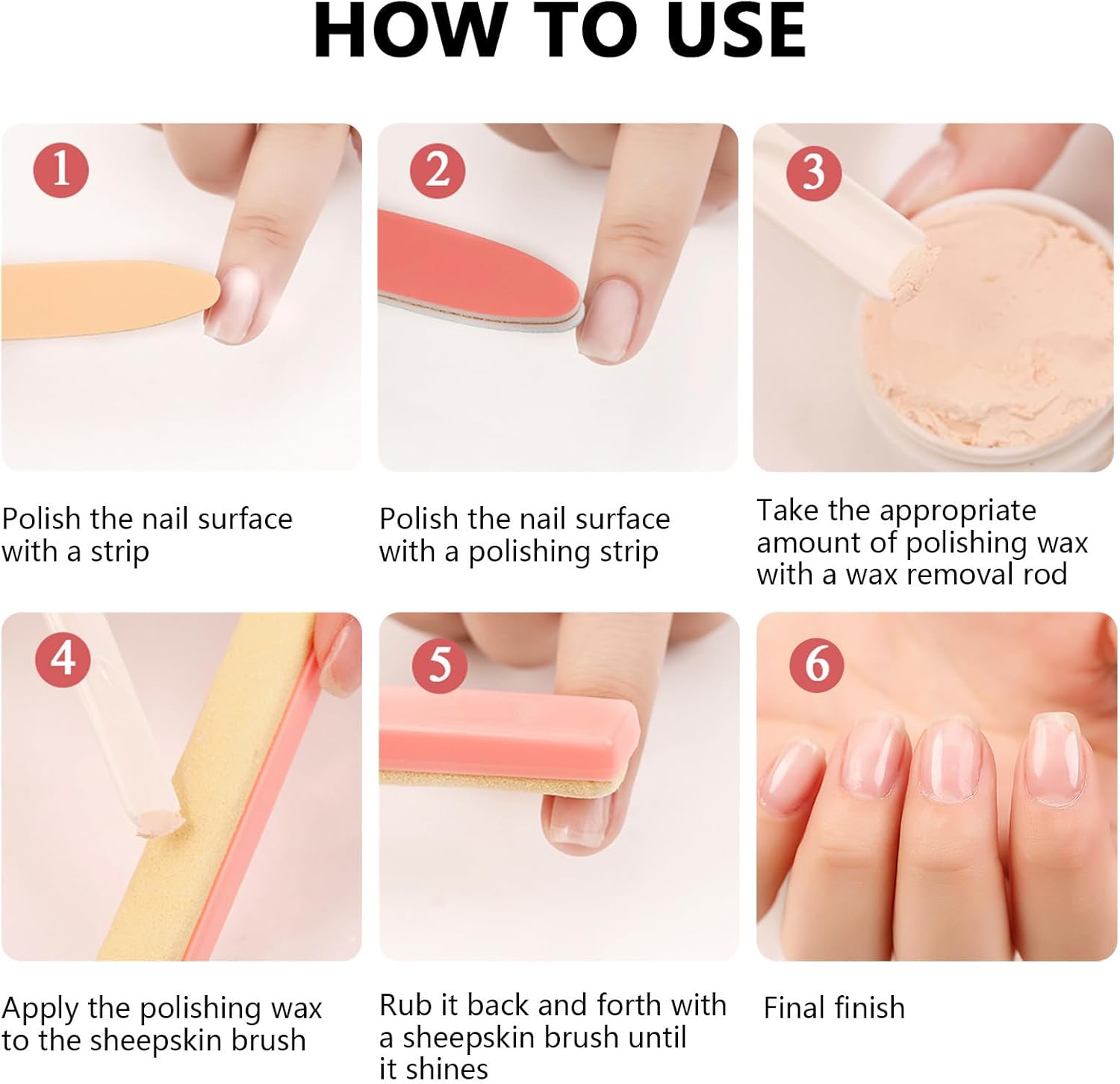 HOW TO USE

1

Polish the nail surface with a strip

2

Polish the nail surface with a polishing strip

3

Take the appropriate amount of polishing wax with a wax removal rod

4

Apply the polishing wax to the sheepskin brush

5

Rub it back and forth with a sheepskin brush until it shines

6

Final finish