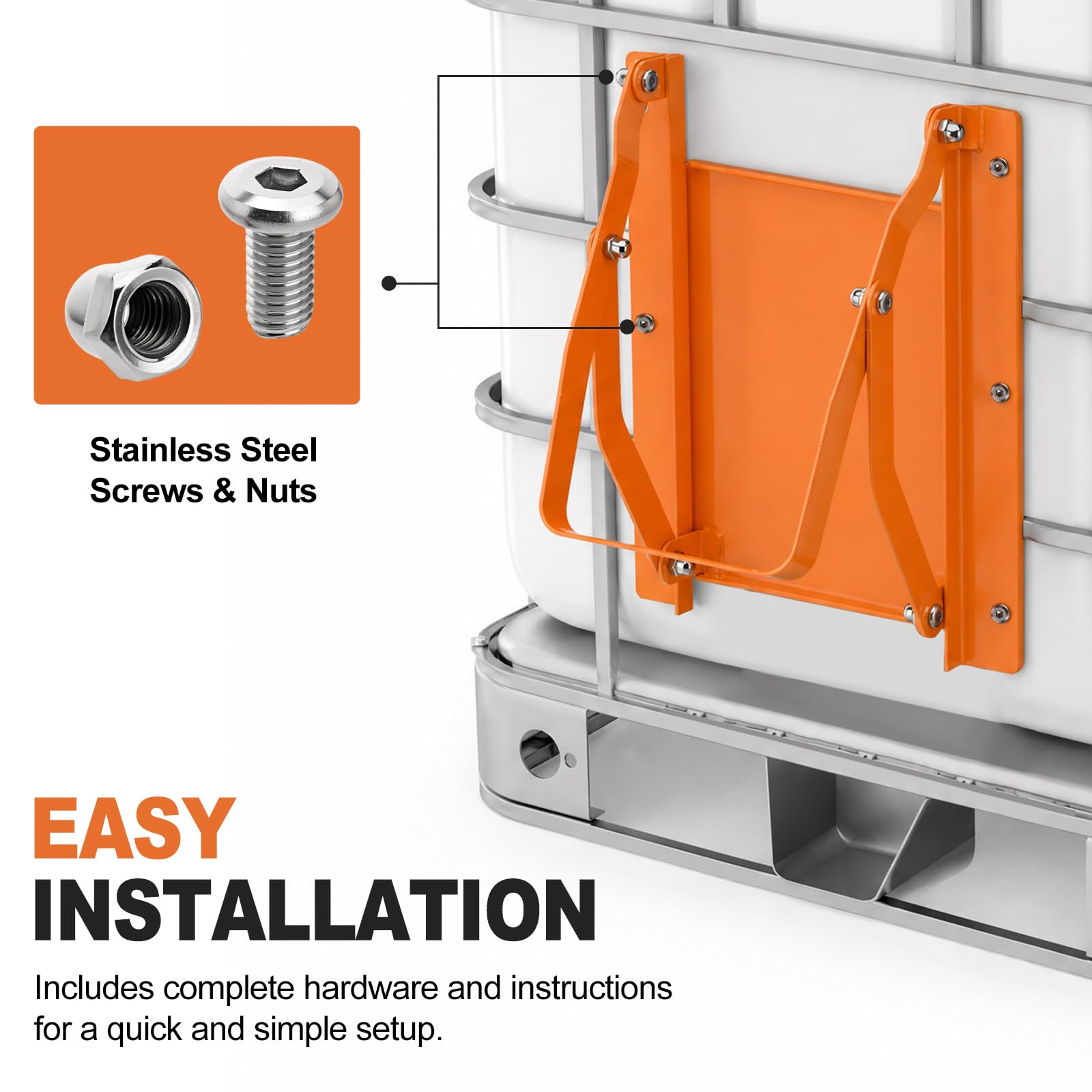 Stainless Steel Screws & Nuts

EASY INSTALLATION

Includes complete hardware and instructions for a quick and simple setup.