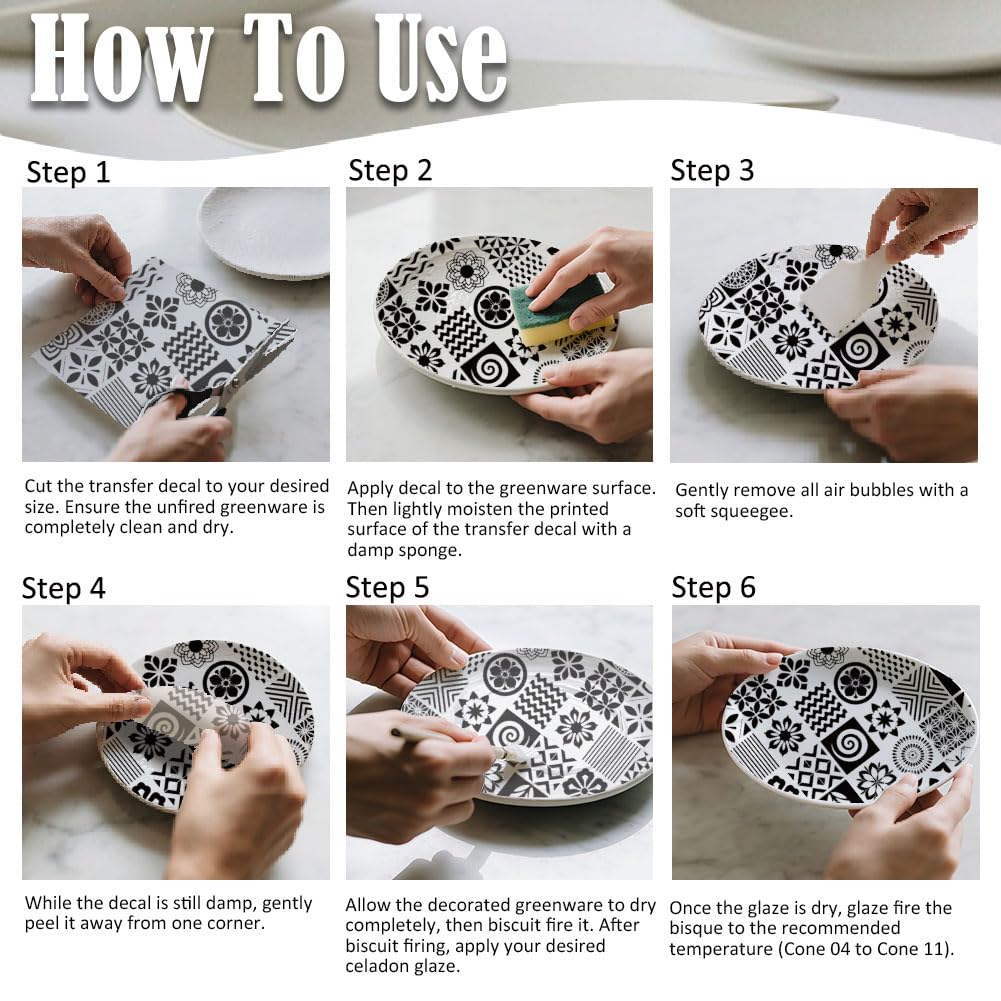 How To Use

Step 1

Cut the transfer decal to your desired size. Ensure the unfired greenware is completely clean and dry.

Step 2

Apply decal to the greenware surface. Then lightly moisten the printed surface of the transfer decal with a damp sponge.

Step 3

Gently remove all air bubbles with a soft squeegee.

Step 4

While the decal is still damp, gently peel it away from one corner.

Step 5

Allow the decorated greenware to dry completely, then biscuit fire it. After biscuit firing, apply your desired celadon glaze.

Step 6

Once the glaze is dry, glaze fire the bisque to the recommended temperature (Cone 04 to Cone 11).