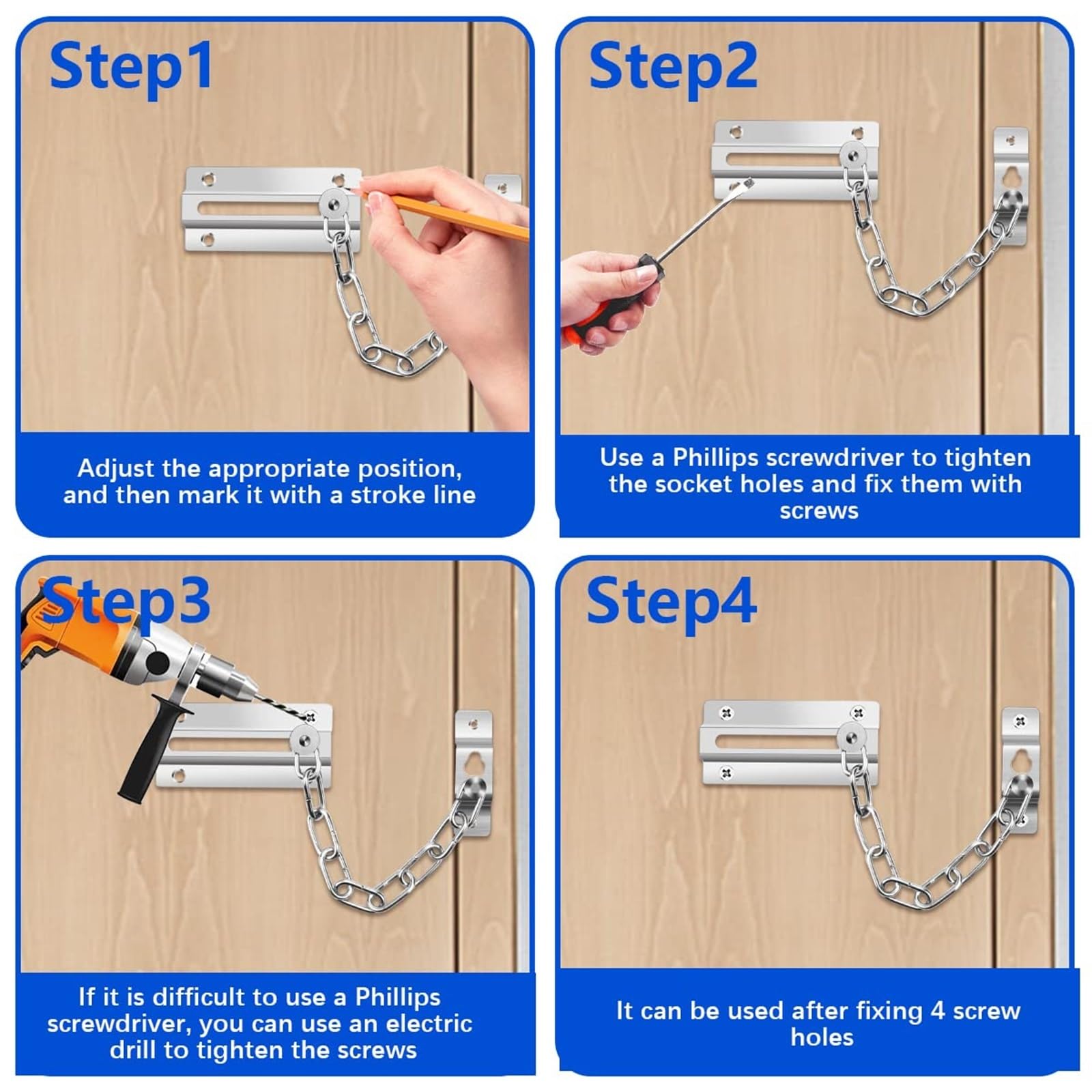 Step1

Adjust the appropriate position, and then mark it with a stroke line

Step2

Use a Phillips screwdriver to tighten the socket holes and fix them with screws

Step3

If it is difficult to use a Phillips screwdriver, you can use an electric drill to tighten the screws

Step4

It can be used after fixing 4 screw holes