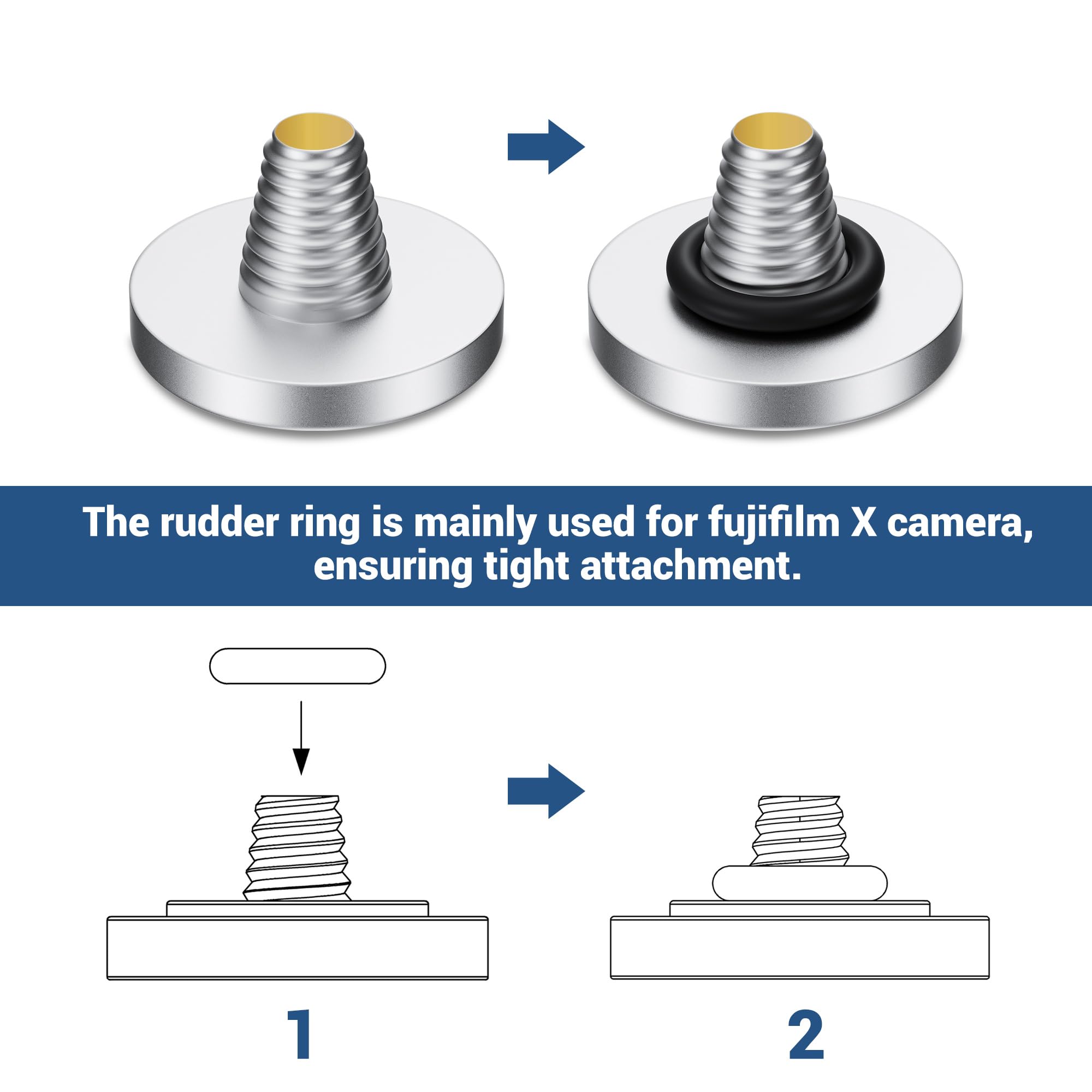 The rudder ring is mainly used for fujifilm X camera, ensuring tight attachment.

1

2