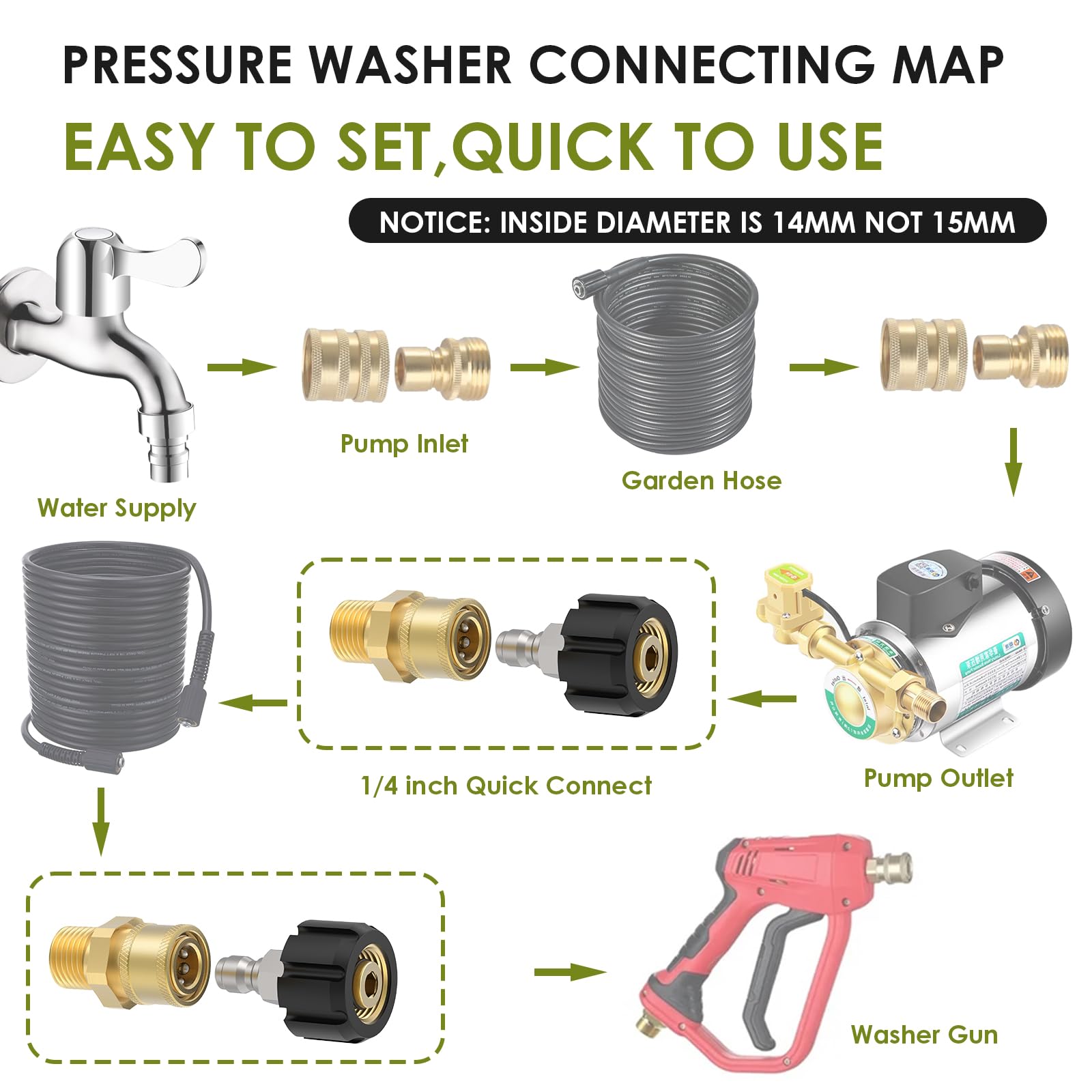 PRESSURE WASHER CONNECTING MAP

EASY TO SET,QUICK TO USE

NOTICE: INSIDE DIAMETER IS 14MM NOT 15MM

Water Supply

Pump Inlet

Garden Hose

Pump Outlet

1/4 inch Quick Connect

Washer Gun