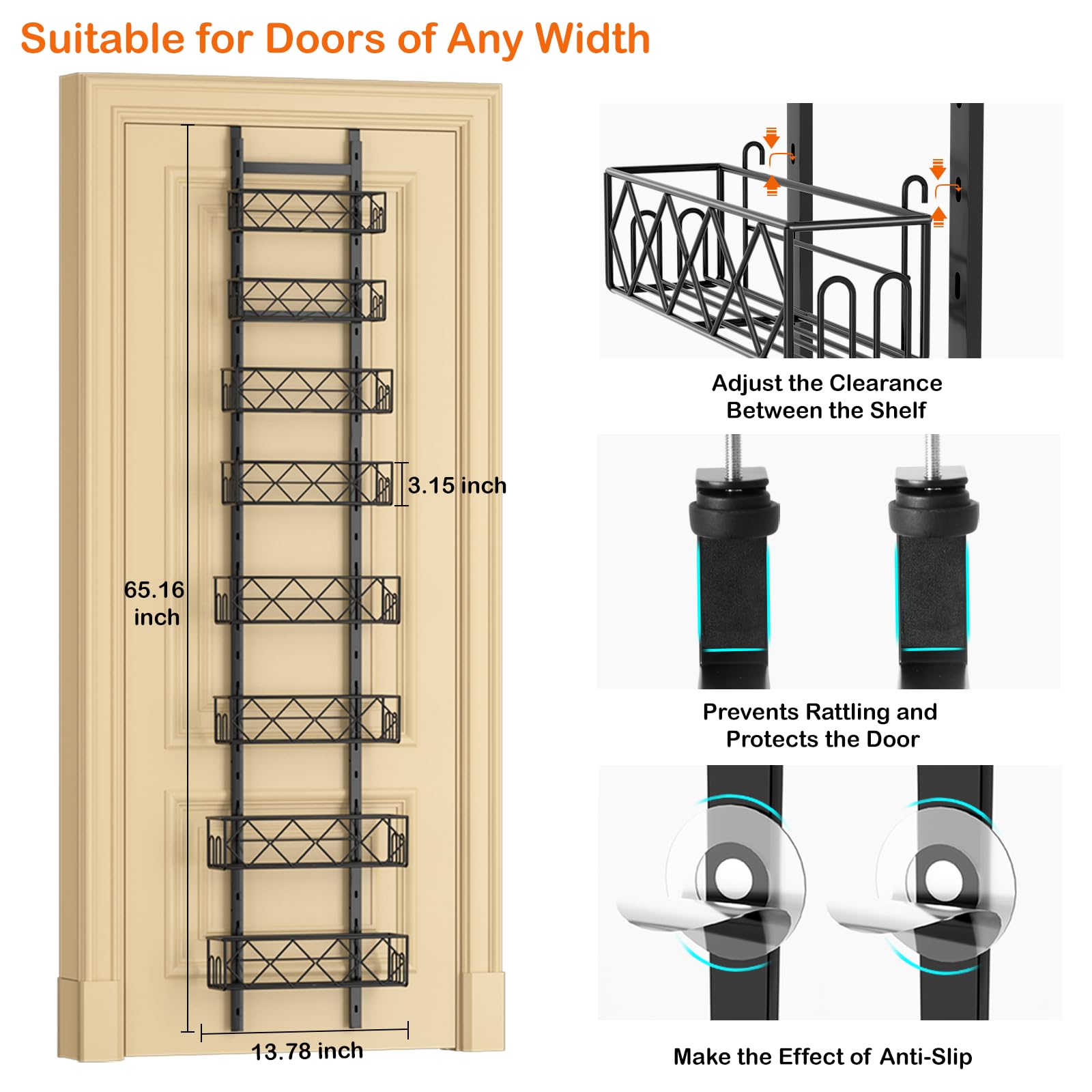 Suitable for Doors of Any Width

3.15 inch

65.16 inch

13.78 inch

Adjust the Clearance Between the Shelf

Prevents Rattling and Protects the Door

Make the Effect of Anti-Slip