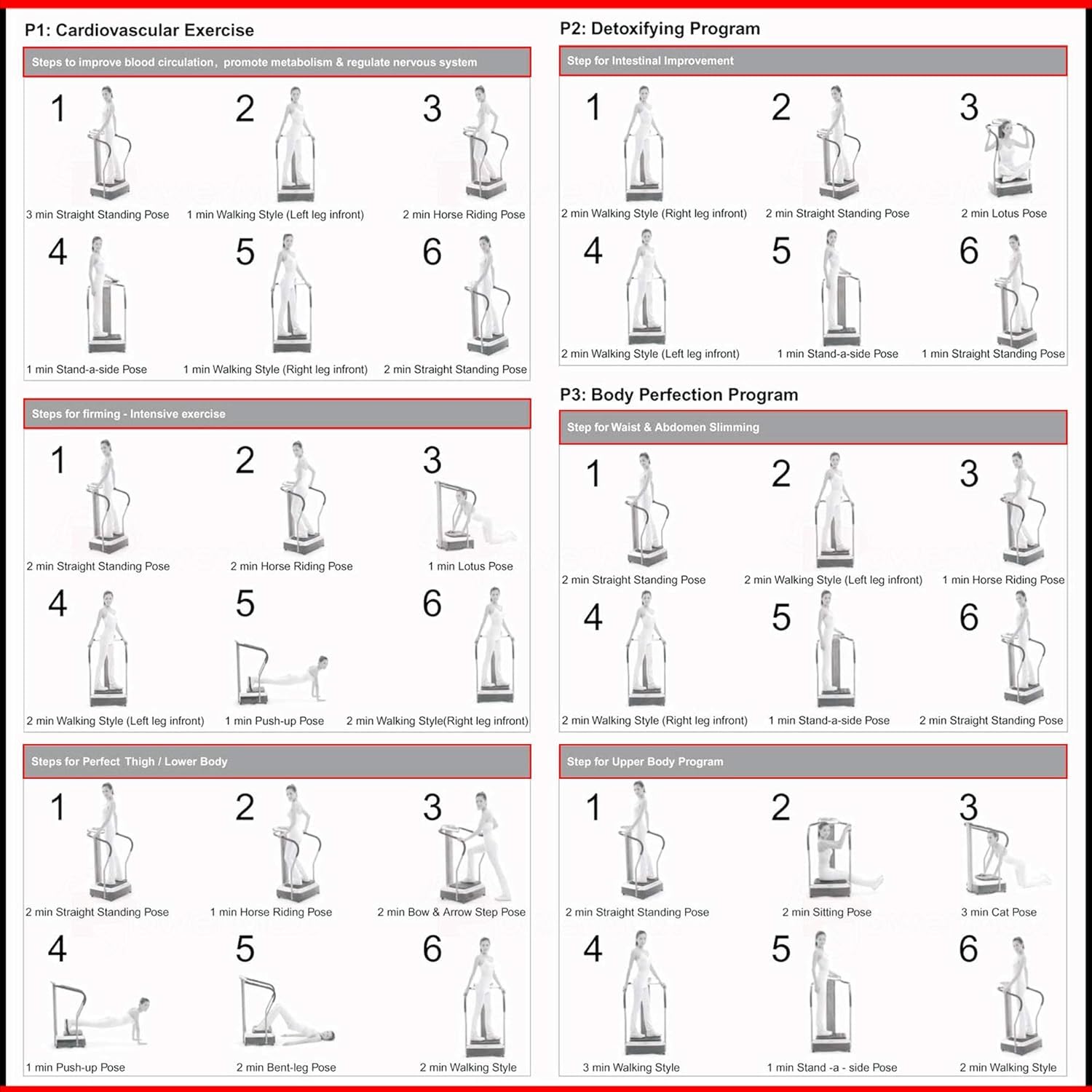 P1: Cardiovascular Exercise

Steps to improve blood circulation, promote metabolism & regulate nervous system

1
3 min Straight Standing Pose

2
1 min Walking Style (Left leg infront)

3
2 min Horse Riding Pose

4
1 min Stand-a-side Pose

5
1 min Walking Style (Right leg infront)

6
2 min Straight Standing Pose

Steps for firming - Intensive exercise

1
2 min Straight Standing Pose

2
2 min Horse Riding Pose

3
1 min Lotus Pose

4
2 min Walking Style (Left leg infront)

5
1 min Push-up Pose

6
2 min Walking Style(Right leg infront)

Steps for Perfect Thigh / Lower Body

1
2 min Straight Standing Pose

2
1 min Horse Riding Pose

3
2 min Bow & Arrow Step Pose

4
1 min Push-up Pose

5
2 min Bent-leg Pose

6
2 min Walking Style

P2: Detoxifying Program

Step for Intestinal Improvement

1
2 min Walking Style (Right leg infront)

2
2 min Straight Standing Pose

3
2 min Lotus Pose

4
2 min Walking Style (Left leg infront)

5
1 min Stand-a-side Pose

6
1 min Straight Standing Pose

P3: Body Perfection Program

Step for Waist & Abdomen Slimming

1
2 min Straight Standing Pose

2
2 min Walking Style (Left leg infront)

3
1 min Horse Riding Pose

4
2 min Walking Style (Right leg infront)

5
1 min Stand-a-side Pose

6
2 min Straight Standing Pose

Step for Upper Body Program

1
2 min Straight Standing Pose

2
2 min Sitting Pose

3
3 min Cat Pose

4
3 min Walking Style

5
1 min Stand -a - side Pose

6
2 min Walking Style