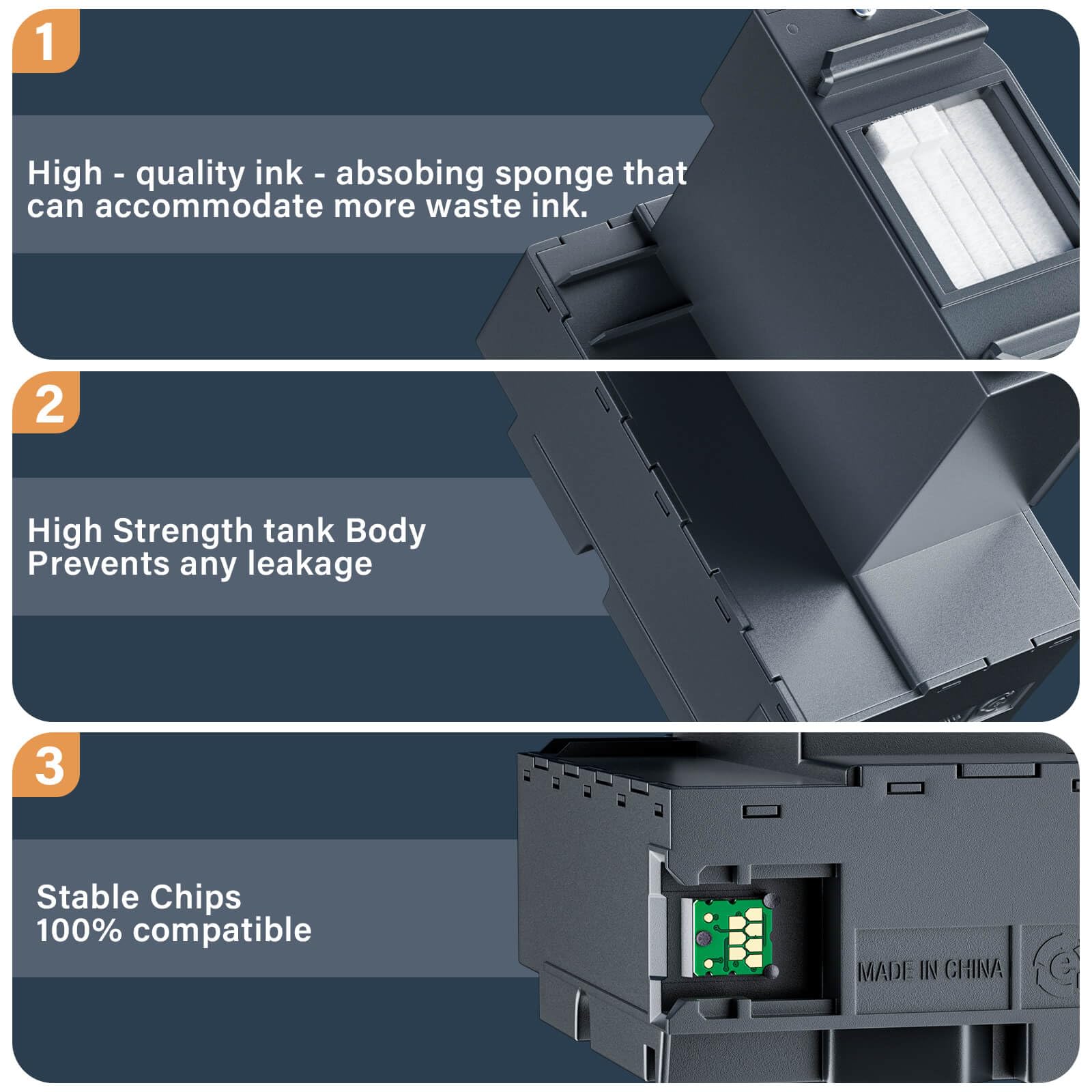 1

High - quality ink - absobing sponge that can accommodate more waste ink.

2

High Strength tank Body
Prevents any leakage

3

Stable Chips
100% compatible

MADE IN CHINA