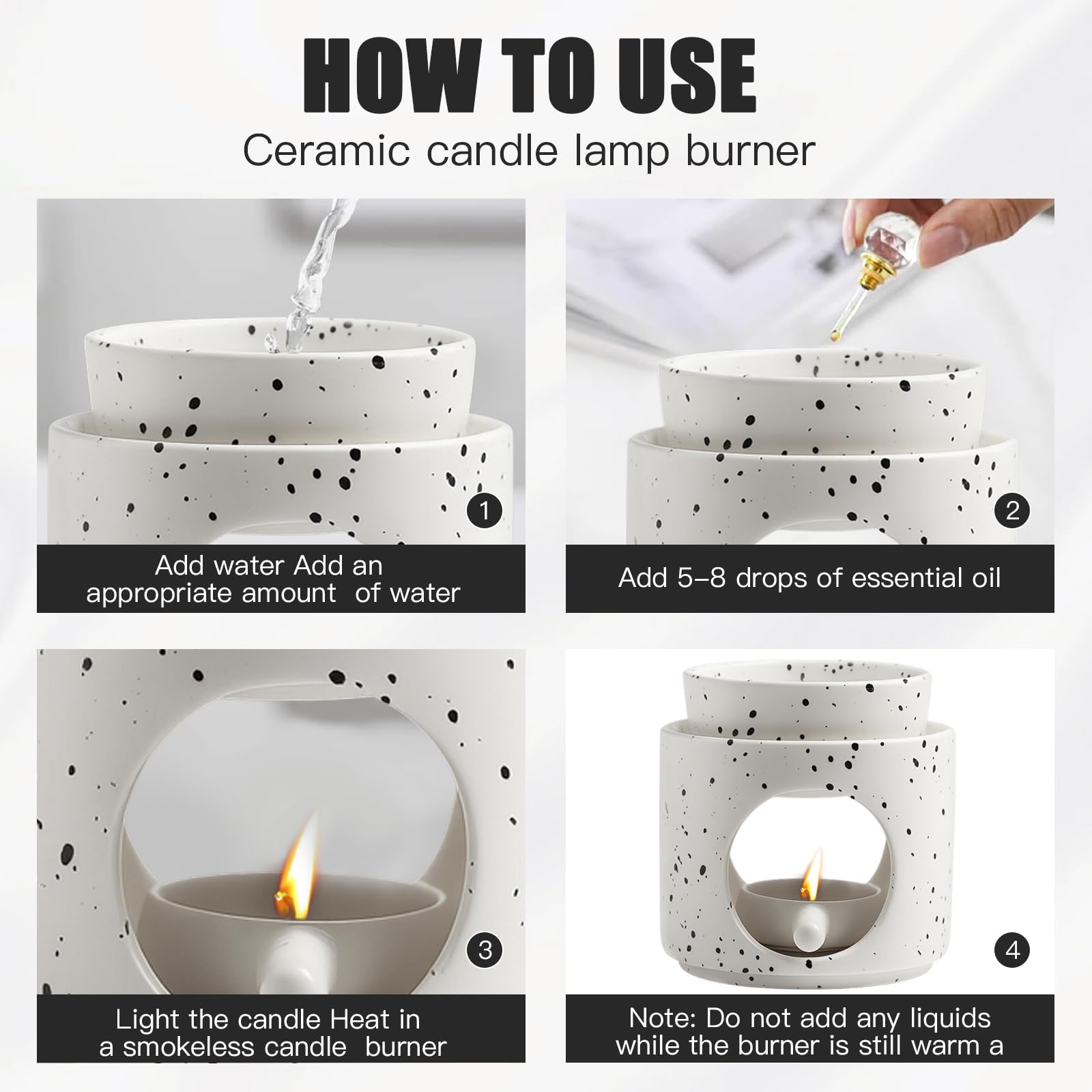 HOW TO USE

Ceramic candle lamp burner

1

Add water Add an appropriate amount of water

2

Add 5–8 drops of essential oil

3

Light the candle Heat in a smokeless candle burner

4

Note: Do not add any liquids while the burner is still warm a