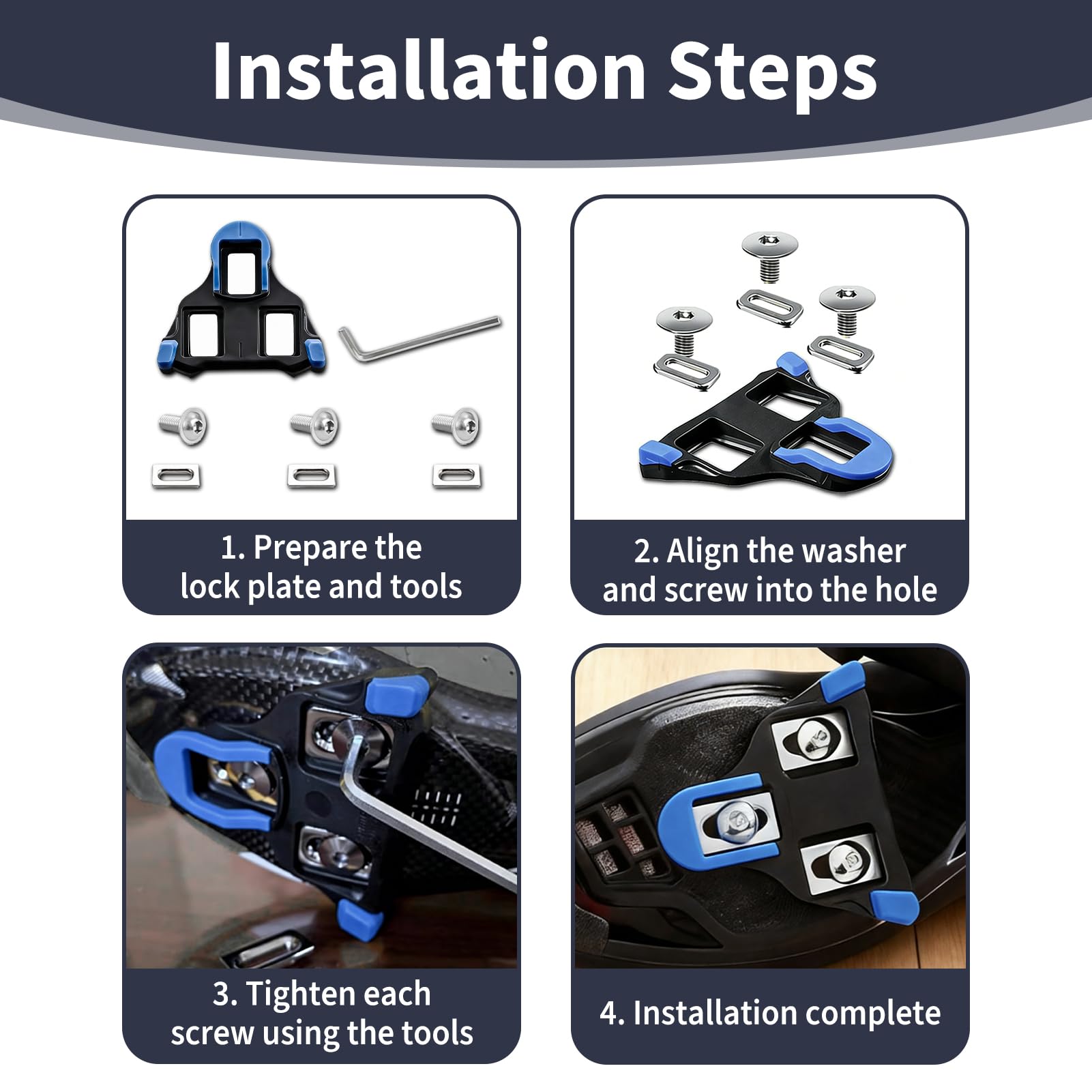 Installation Steps

1. Prepare the lock plate and tools

2. Align the washer and screw into the hole

3. Tighten each screw using the tools

4. Installation complete