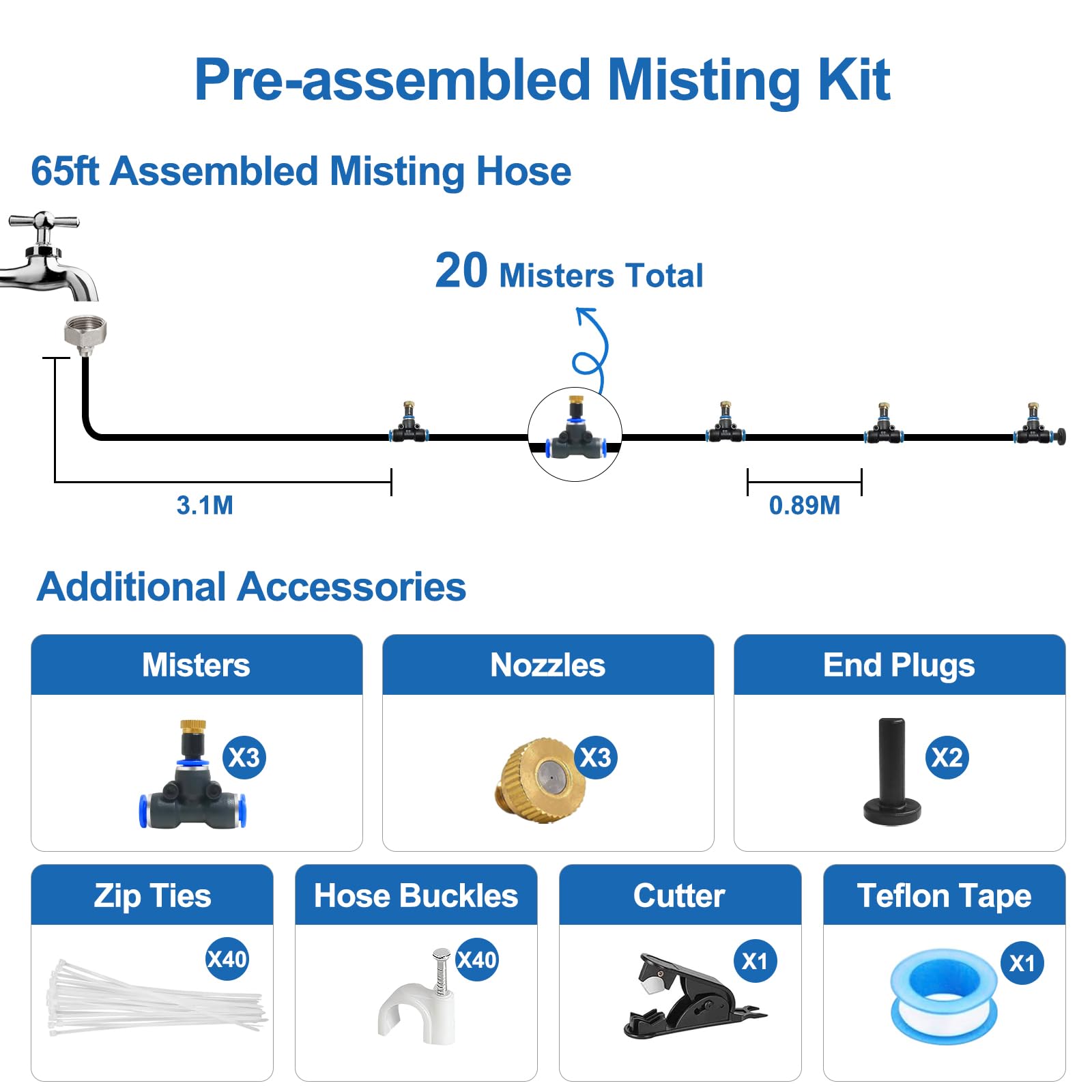 Pre-assembled Misting Kit

65ft Assembled Misting Hose

20 Misters Total

3.1M

0.89M

Additional Accessories

Misters
X3

Nozzles
X3

End Plugs
X2

Zip Ties
X40

Hose Buckles
X40

Cutter
X1

Teflon Tape
X1