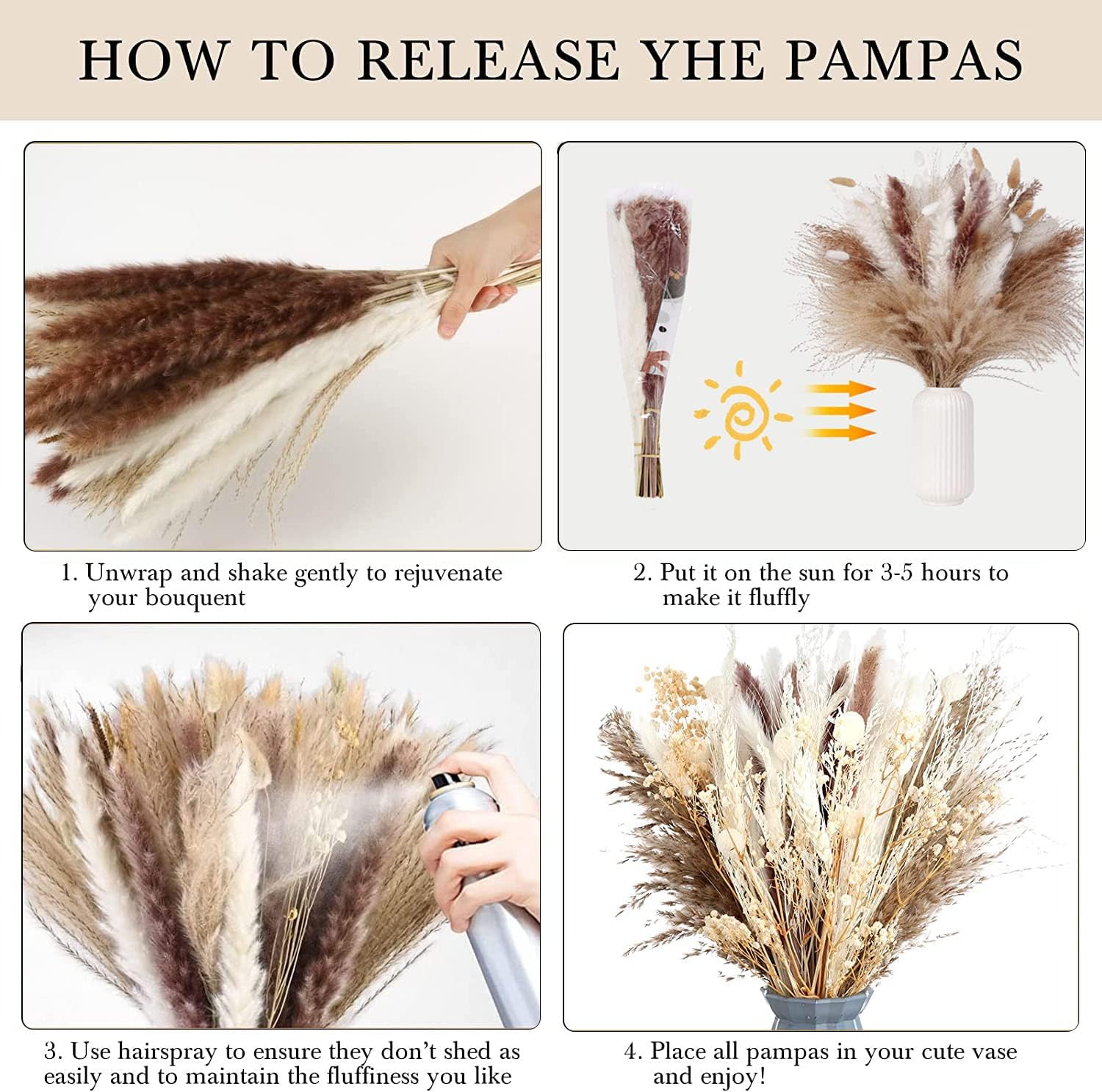 HOW TO RELEASE YHE PAMPAS

1. Unwrap and shake gently to rejuvenate your bouquent

2. Put it on the sun for 3-5 hours to make it fluffly

3. Use hairspray to ensure they don't shed as easily and to maintain the fluffiness you like

4. Place all pampas in your cute vase and enjoy!