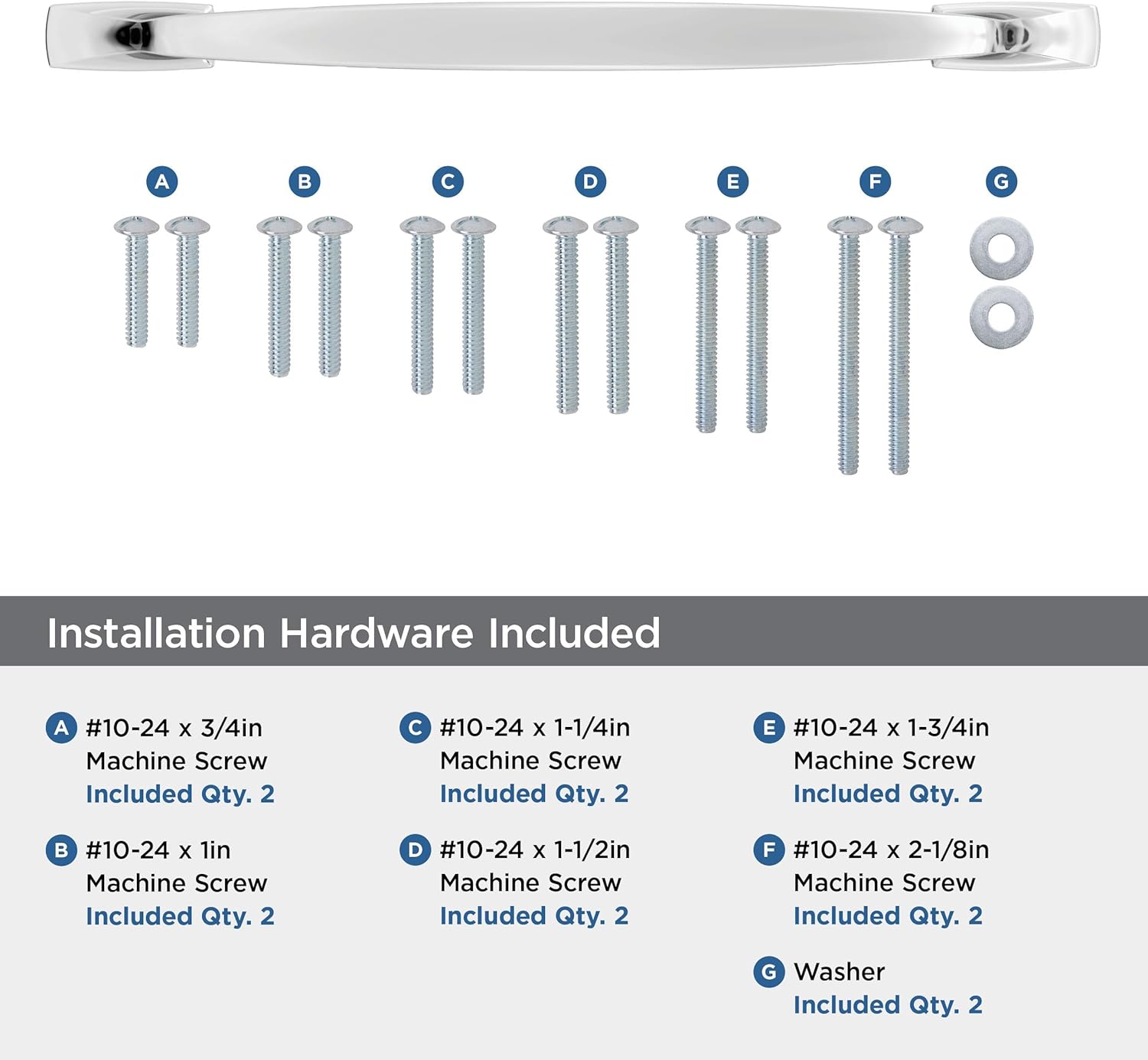 A B C D E F G

Installation Hardware Included

A #10-24 x 3/4in Machine Screw Included Qty. 2

B #10-24 x 1in Machine Screw Included Qty. 2

C #10-24 x 1-1/4in Machine Screw Included Qty. 2

D #10-24 x 1-1/2in Machine Screw Included Qty. 2

E #10-24 x 1-3/4in Machine Screw Included Qty. 2

F #10-24 x 2-1/8in Machine Screw Included Qty. 2

G Washer Included Qty. 2