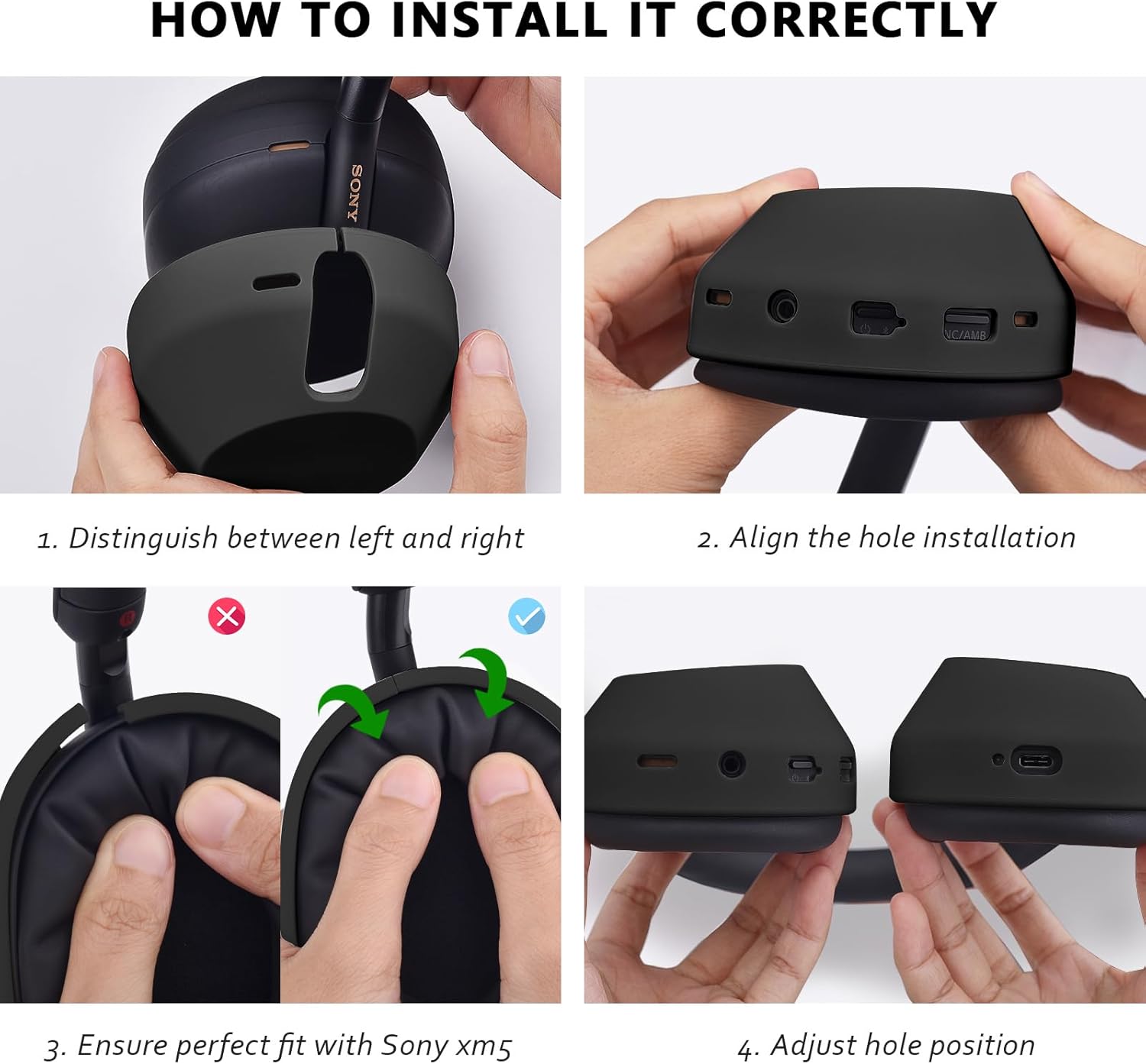 HOW TO INSTALL IT CORRECTLY

SONY

NC/AMB

1. Distinguish between left and right

2. Align the hole installation

3. Ensure perfect fit with Sony xm5

4. Adjust hole position