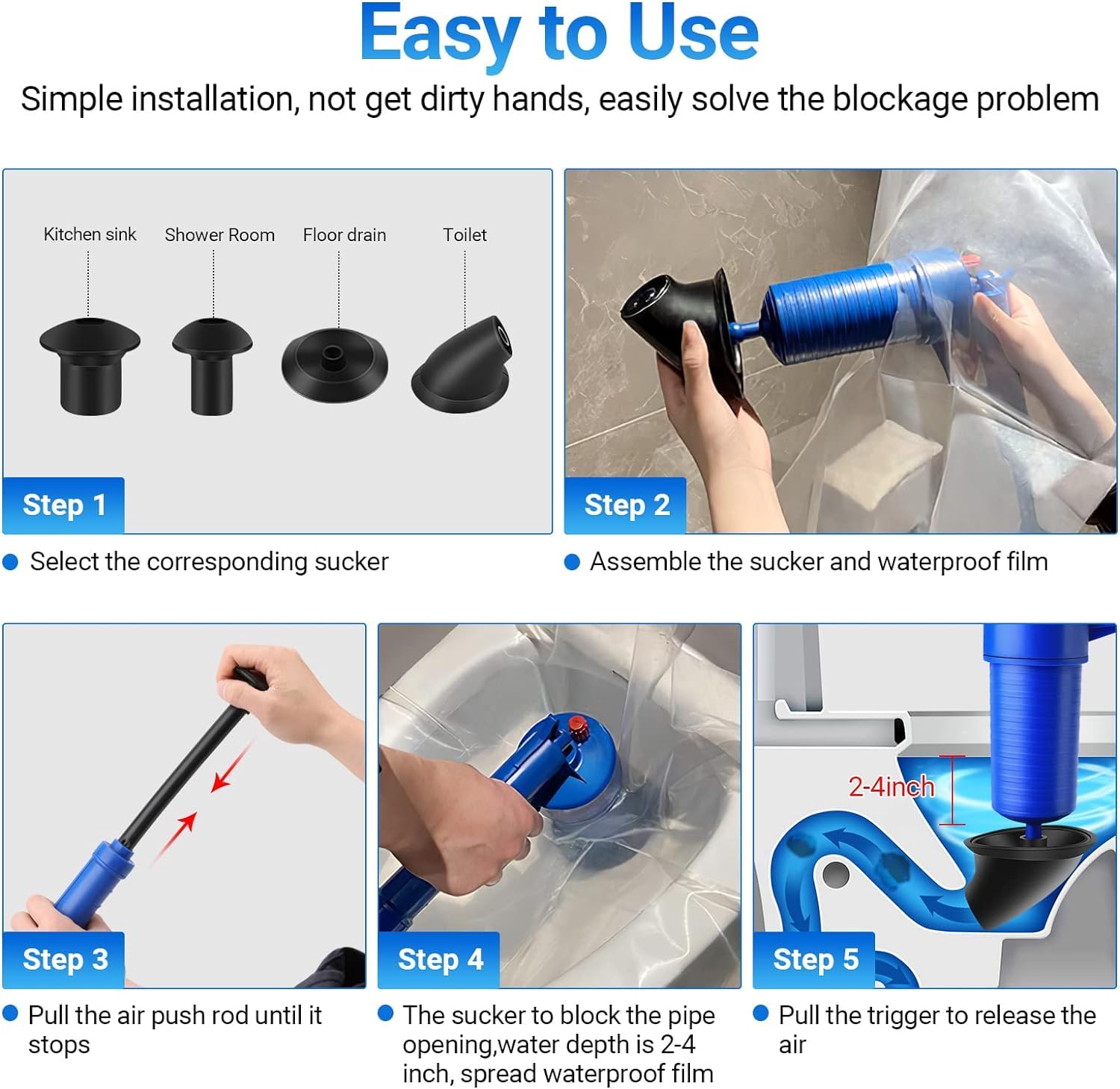 Easy to Use

Simple installation, not get dirty hands, easily solve the blockage problem

Kitchen sink
Shower Room
Floor drain
Toilet

Step 1

Select the corresponding sucker

Step 2

Assemble the sucker and waterproof film

Step 3

Pull the air push rod until it stops

Step 4

The sucker to block the pipe opening,water depth is 2-4 inch, spread waterproof film

2-4inch

Step 5

Pull the trigger to release the air