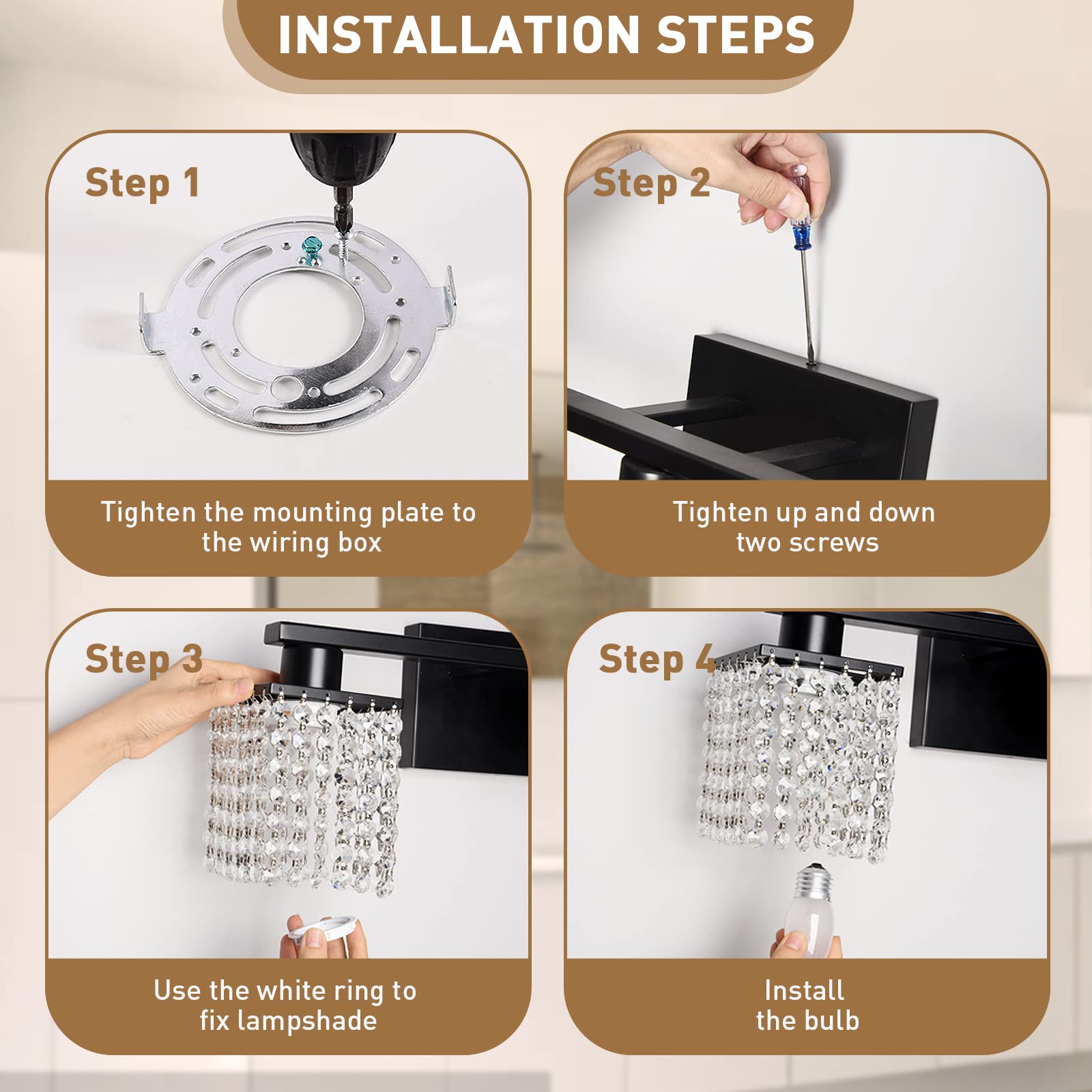 INSTALLATION STEPS

Step 1

Tighten the mounting plate to the wiring box

Step 2

Tighten up and down two screws

Step 3

Use the white ring to fix lampshade

Step 4

Install the bulb