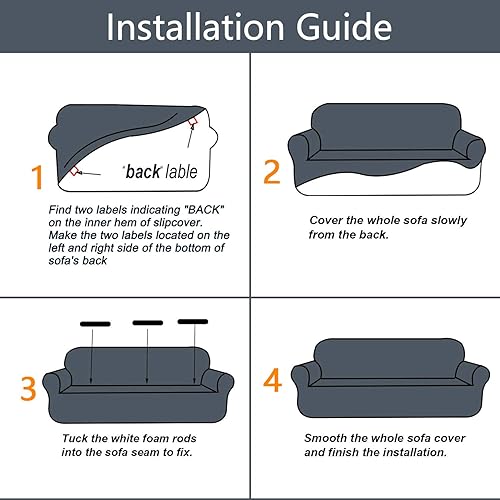 Installation Guide

1

"back" lable

Find two labels indicating "BACK" on the inner hem of slipcover. Make the two labels located on the left and right side of the bottom of sofa's back

2

Cover the whole sofa slowly from the back.

3

Tuck the white foam rods into the sofa seam to fix.

4

Smooth the whole sofa cover and finish the installation.