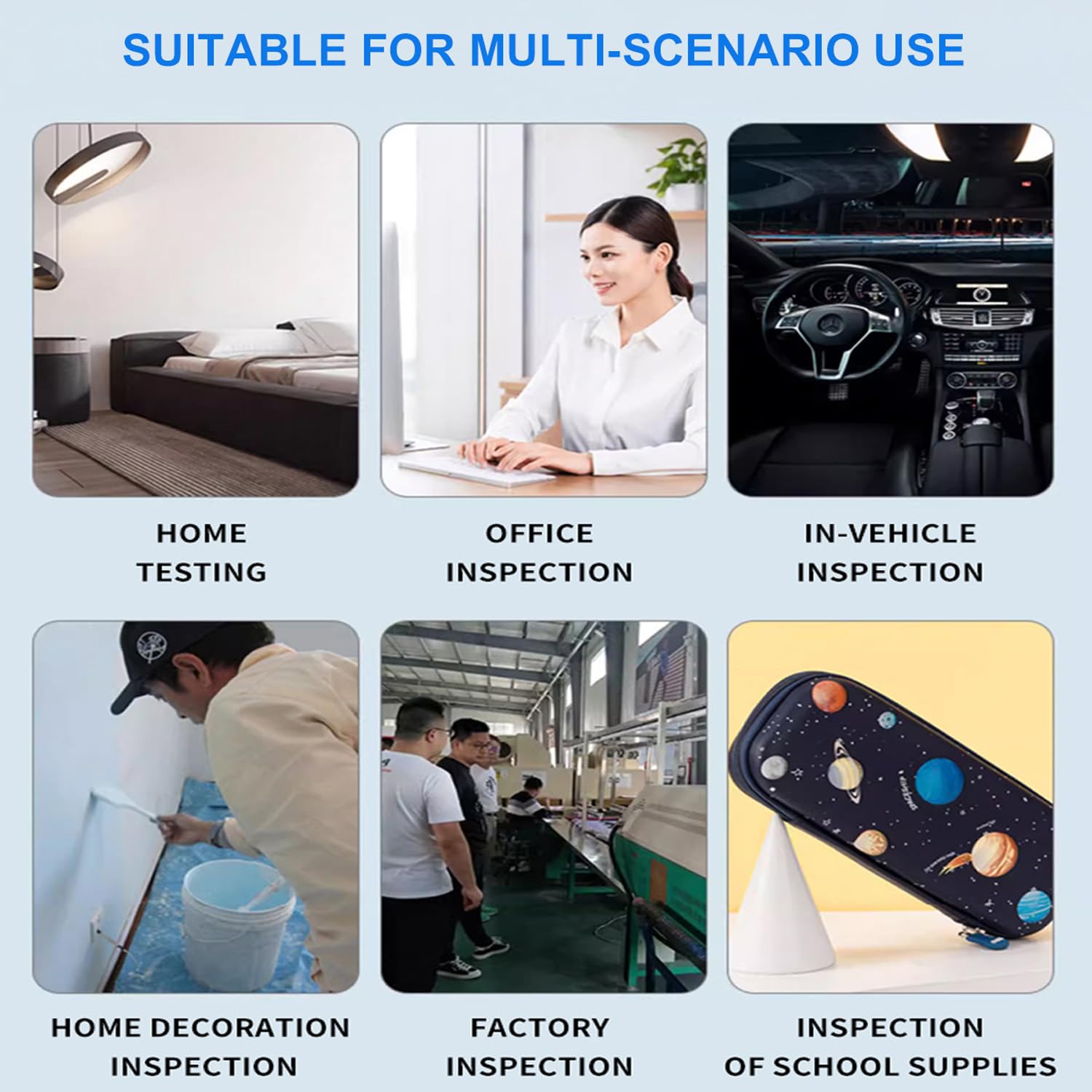 SUITABLE FOR MULTI-SCENARIO USE

HOME TESTING

OFFICE INSPECTION

IN-VEHICLE INSPECTION

HOME DECORATION INSPECTION

FACTORY INSPECTION

INSPECTION OF SCHOOL SUPPLIES