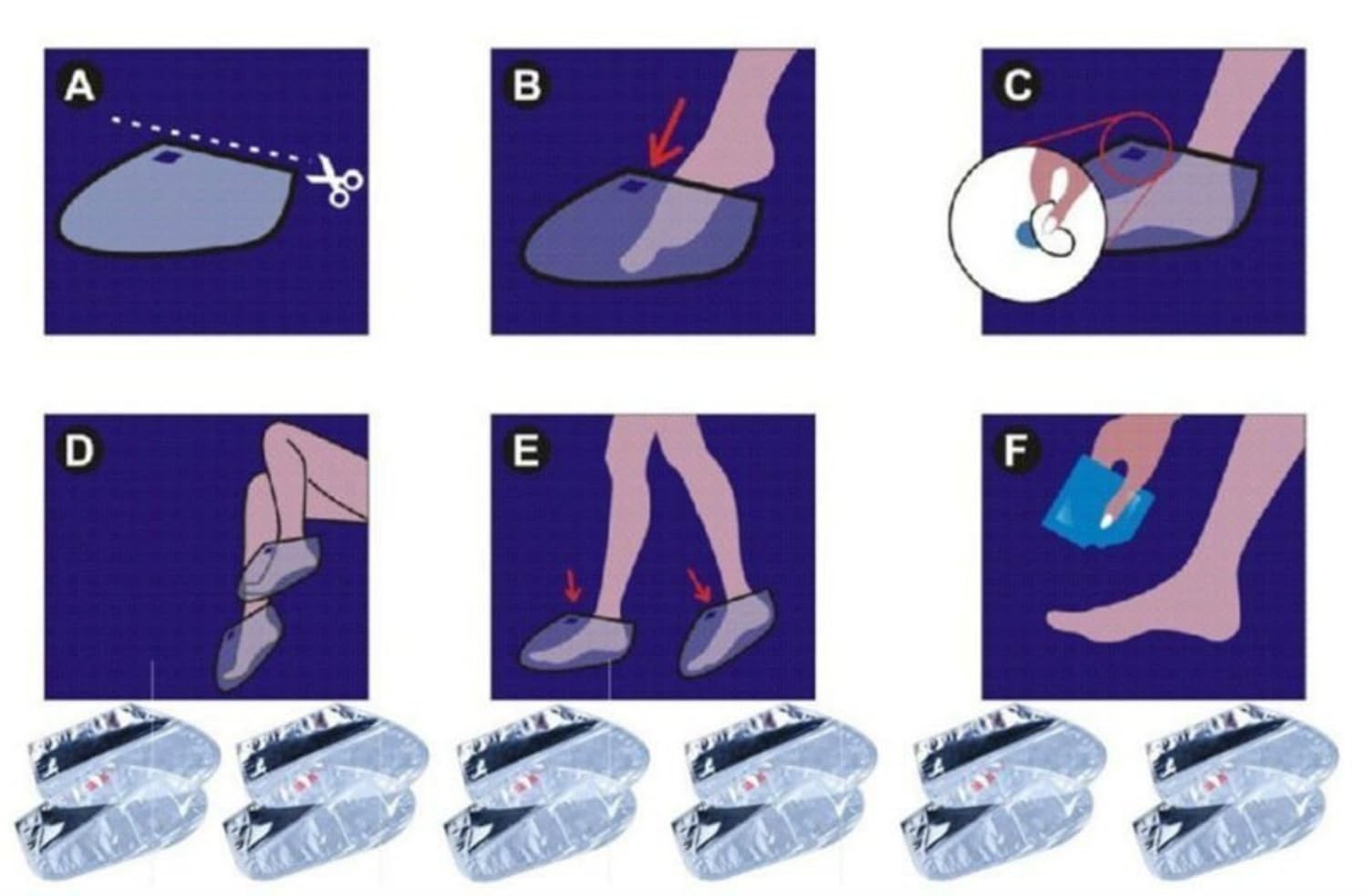 A

B

C

D

E

F