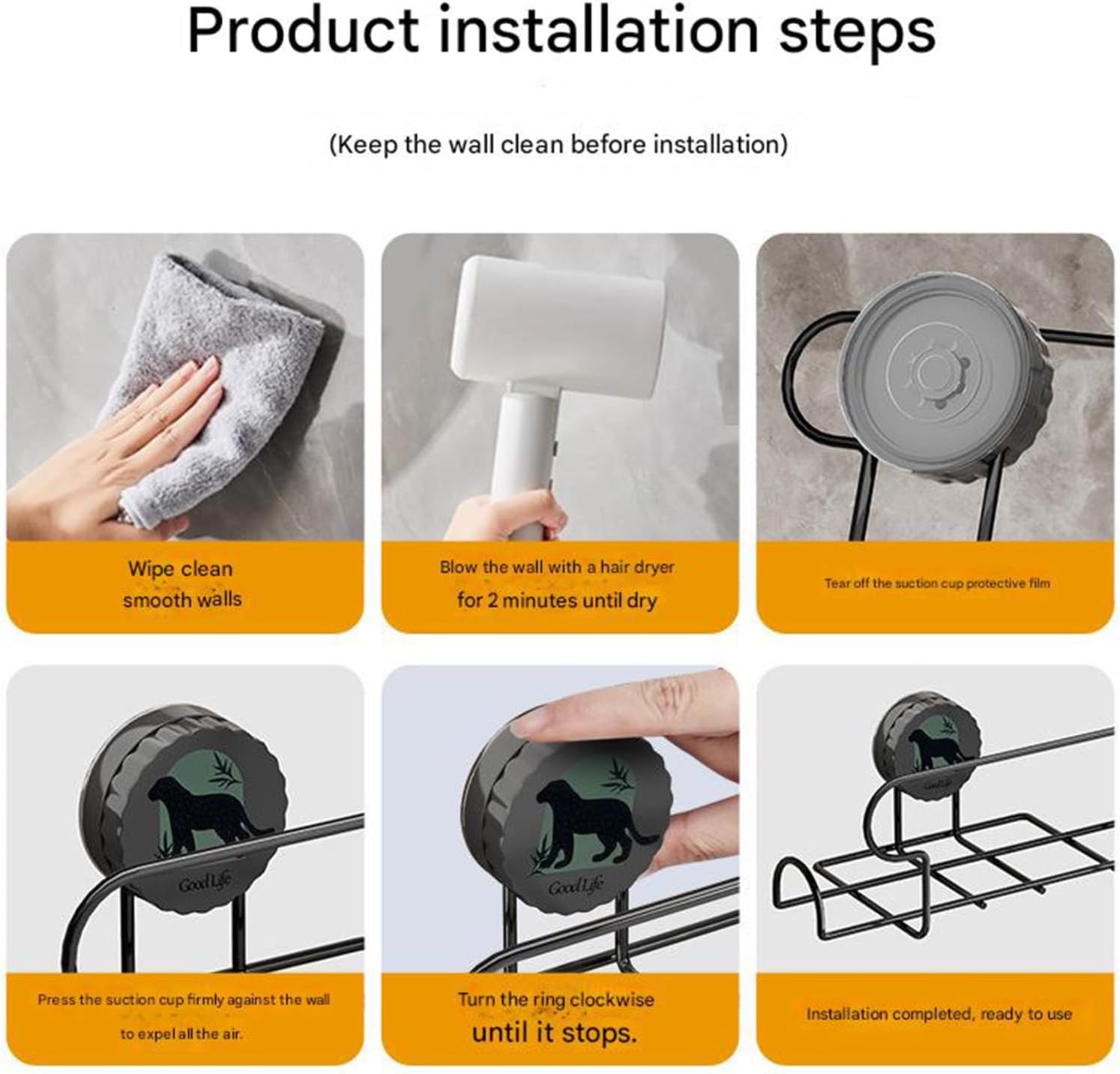 Product installation steps

(Keep the wall clean before installation)

Wipe clean smooth walls

Blow the wall with a hair dryer for 2 minutes until dry

Tear off the suction cup protective film

Good Life

Press the suction cup firmly against the wall to expel all the air.

Good Life

Turn the ring clockwise until it stops.

Good Life

Installation completed, ready to use