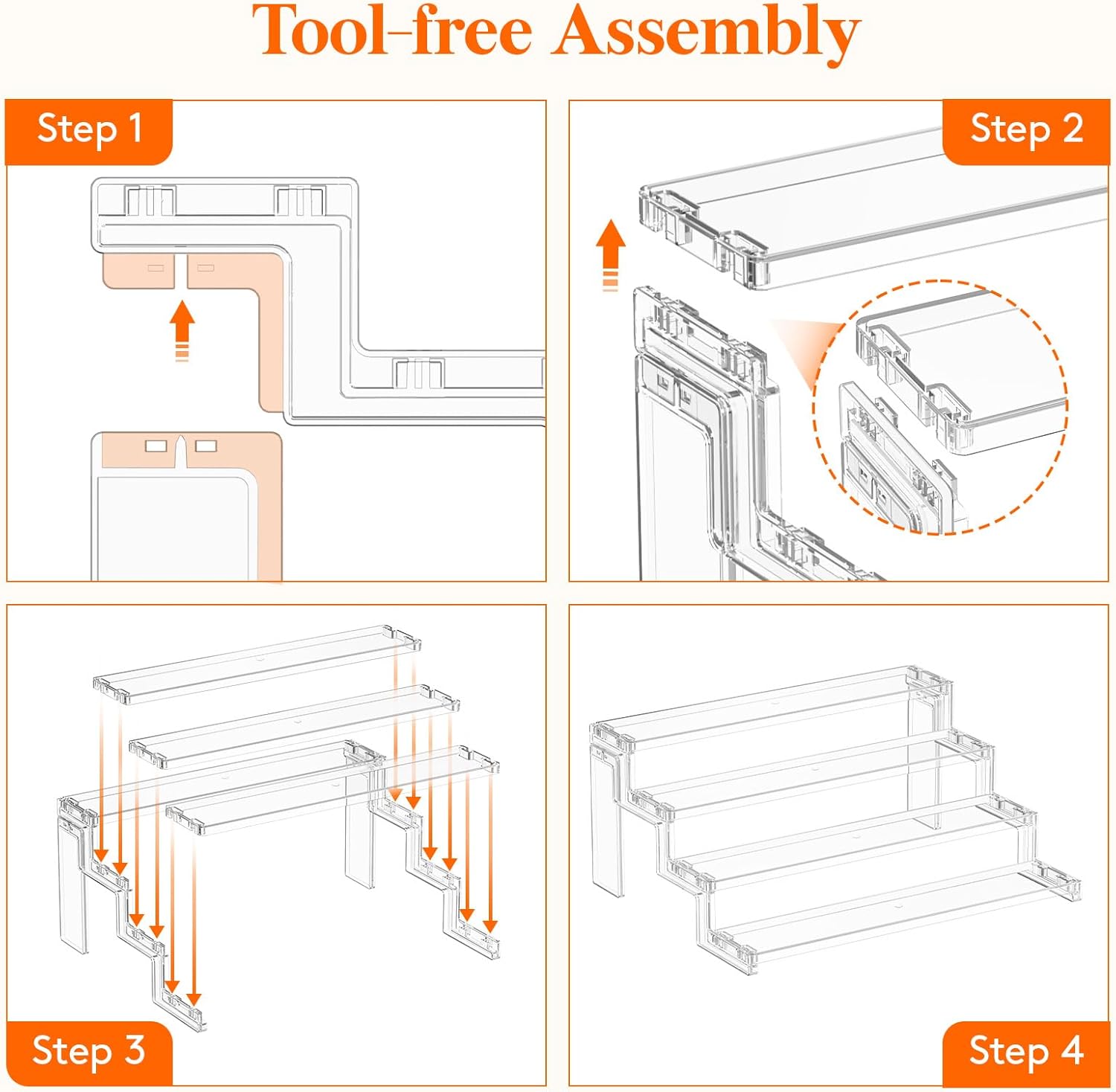 Tool-free Assembly

Step 1

Step 2

Step 3

Step 4