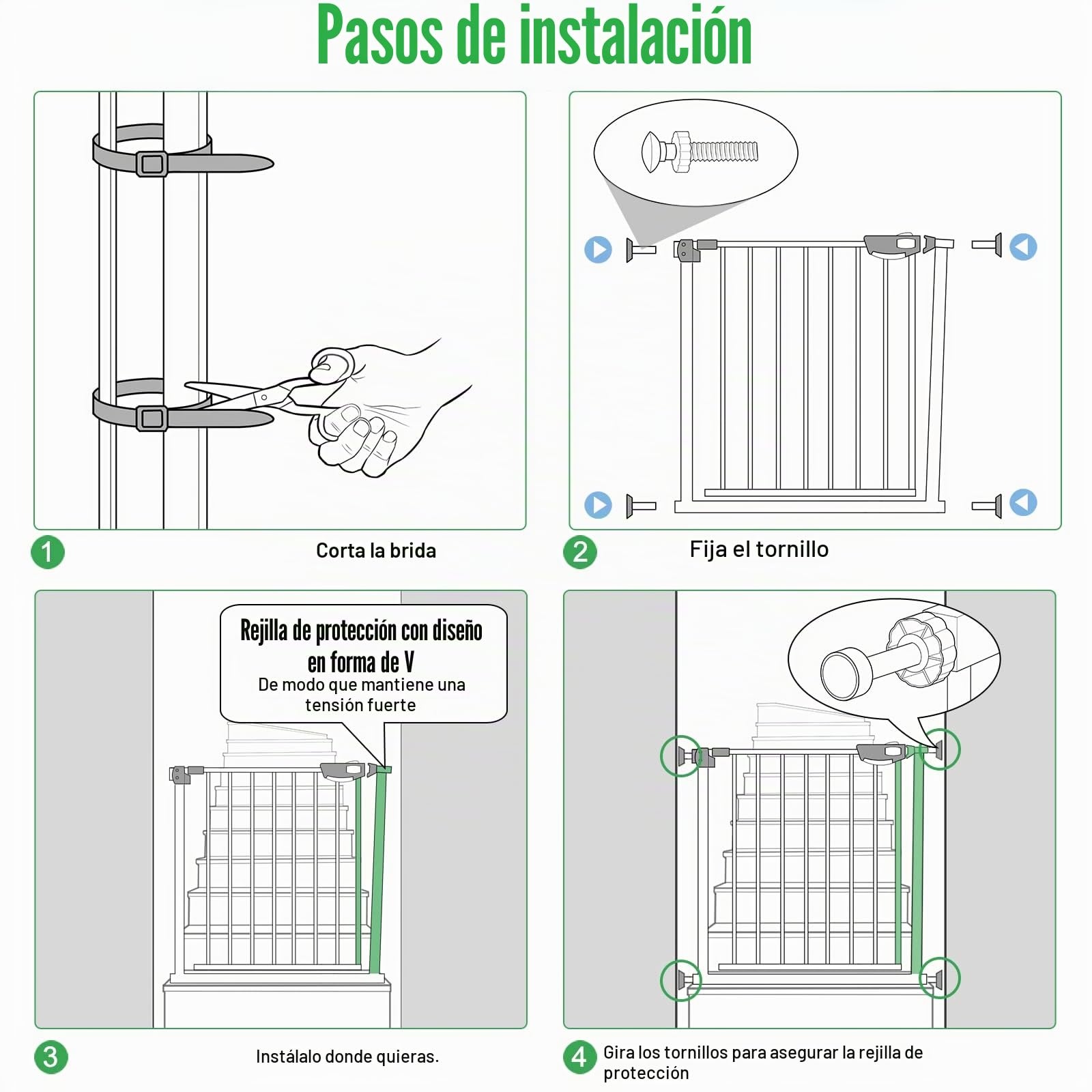 Pasos de instalación

1 Corta la brida

2 Fija el tornillo

Rejilla de protección con diseño en forma de V
De modo que mantiene una tensión fuerte

3 Instálalo donde quieras.

4 Gira los tornillos para asegurar la rejilla de protección