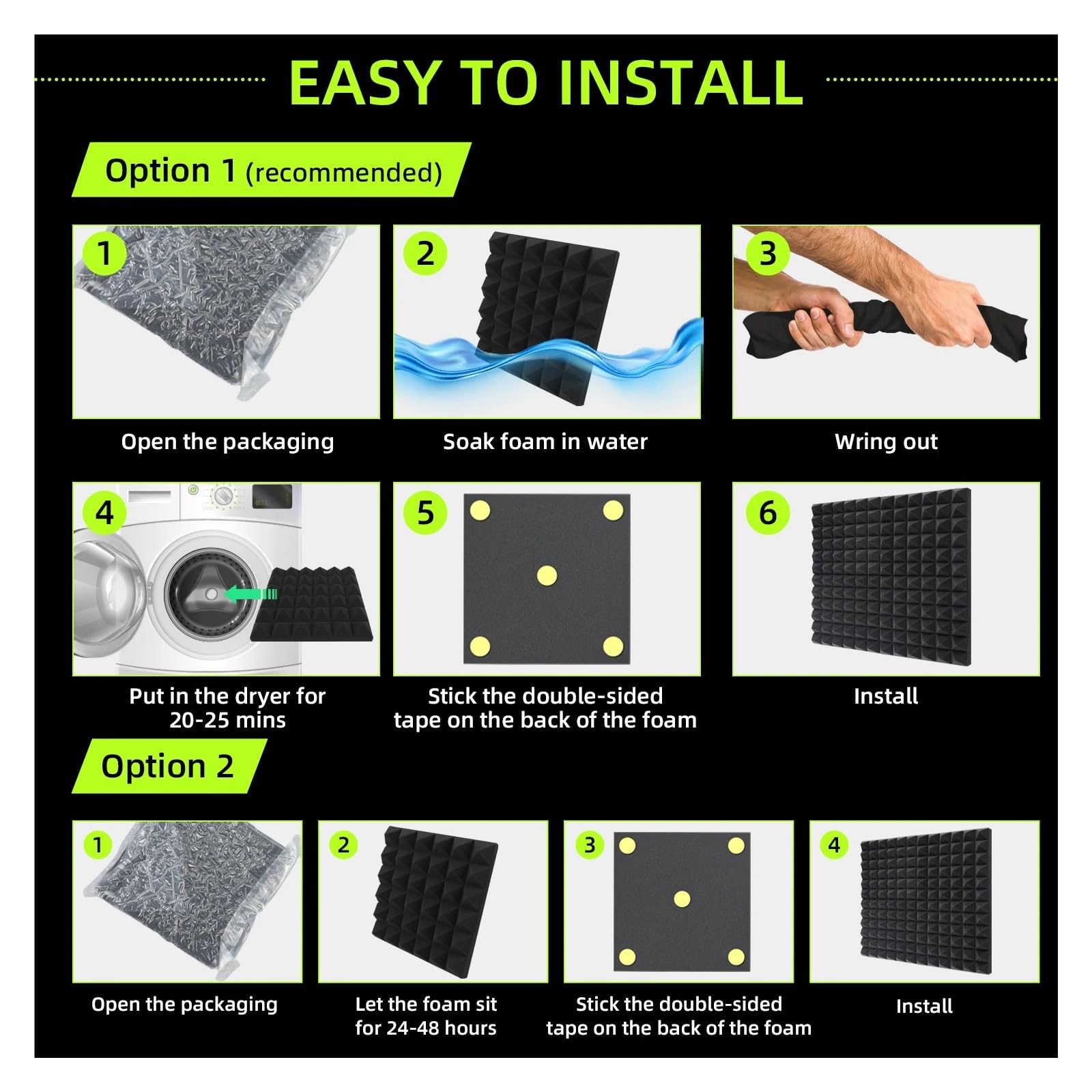 EASY TO INSTALL

Option 1 (recommended)

1
Open the packaging

2
Soak foam in water

3
Wring out

4
Put in the dryer for 20-25 mins

5
Stick the double-sided tape on the back of the foam

6
Install

Option 2

1
Open the packaging

2
Let the foam sit for 24-48 hours

3
Stick the double-sided tape on the back of the foam

4
Install