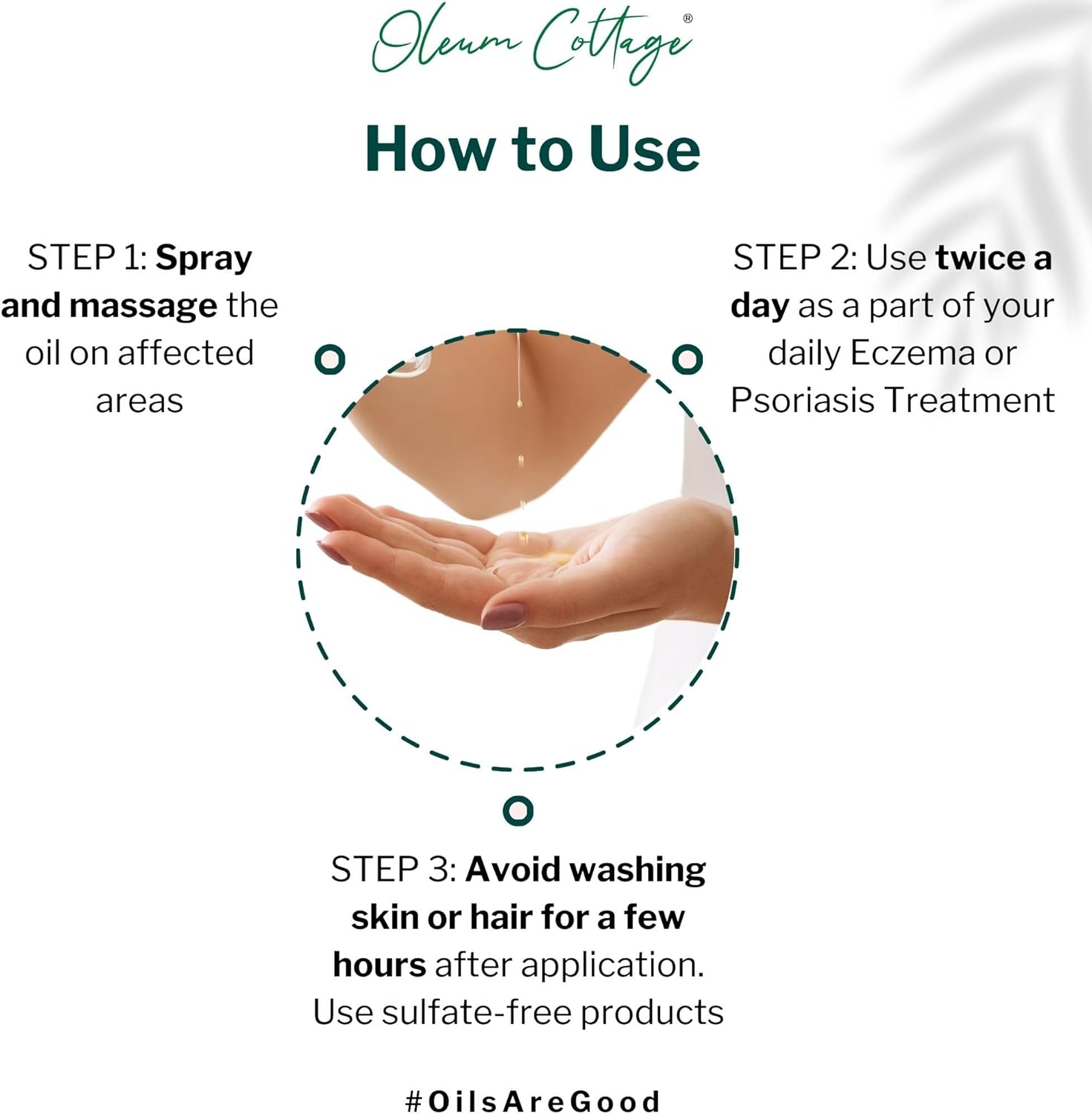 Oleum Cottage®

How to Use

STEP 1: Spray and massage the oil on affected areas

STEP 2: Use twice a day as a part of your daily Eczema or Psoriasis Treatment

STEP 3: Avoid washing skin or hair for a few hours after application. Use sulfate-free products

#OilsAreGood