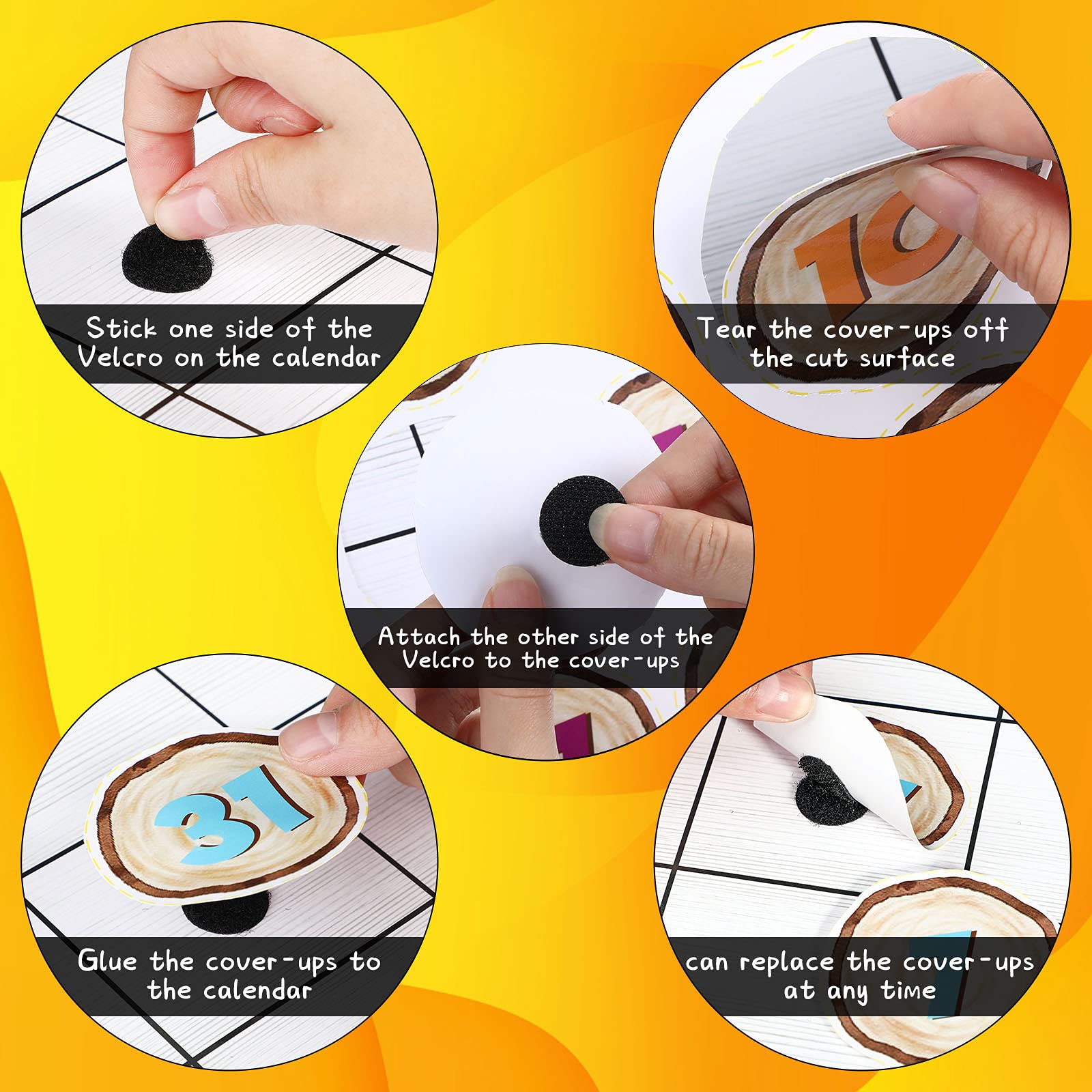 Stick one side of the Velcro on the calendar

10

Tear the cover-ups off the cut surface

Attach the other side of the Velcro to the cover-ups

31

Glue the cover-ups to the calendar

can replace the cover-ups at any time