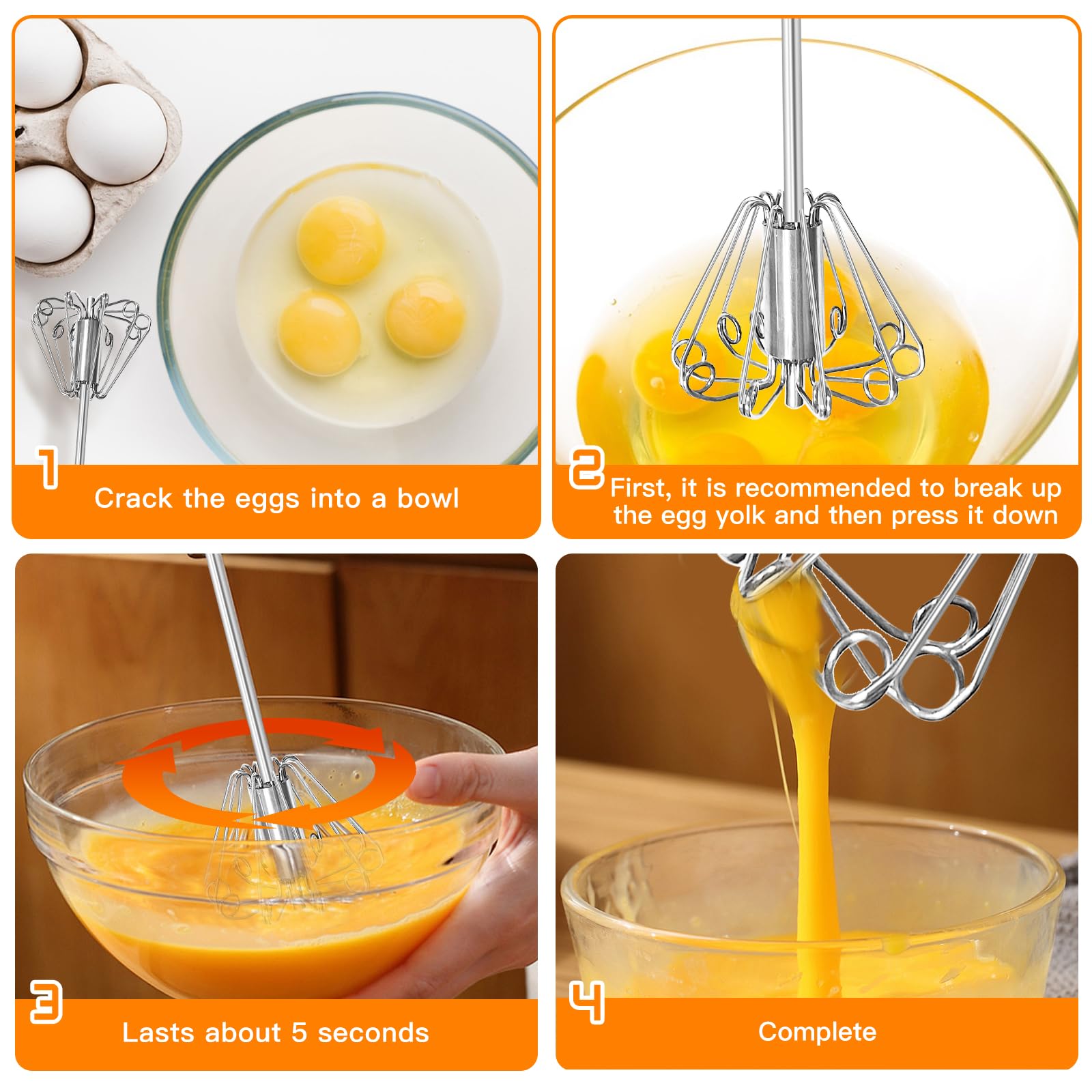 1
Crack the eggs into a bowl

2
First, it is recommended to break up the egg yolk and then press it down

3
Lasts about 5 seconds

4
Complete