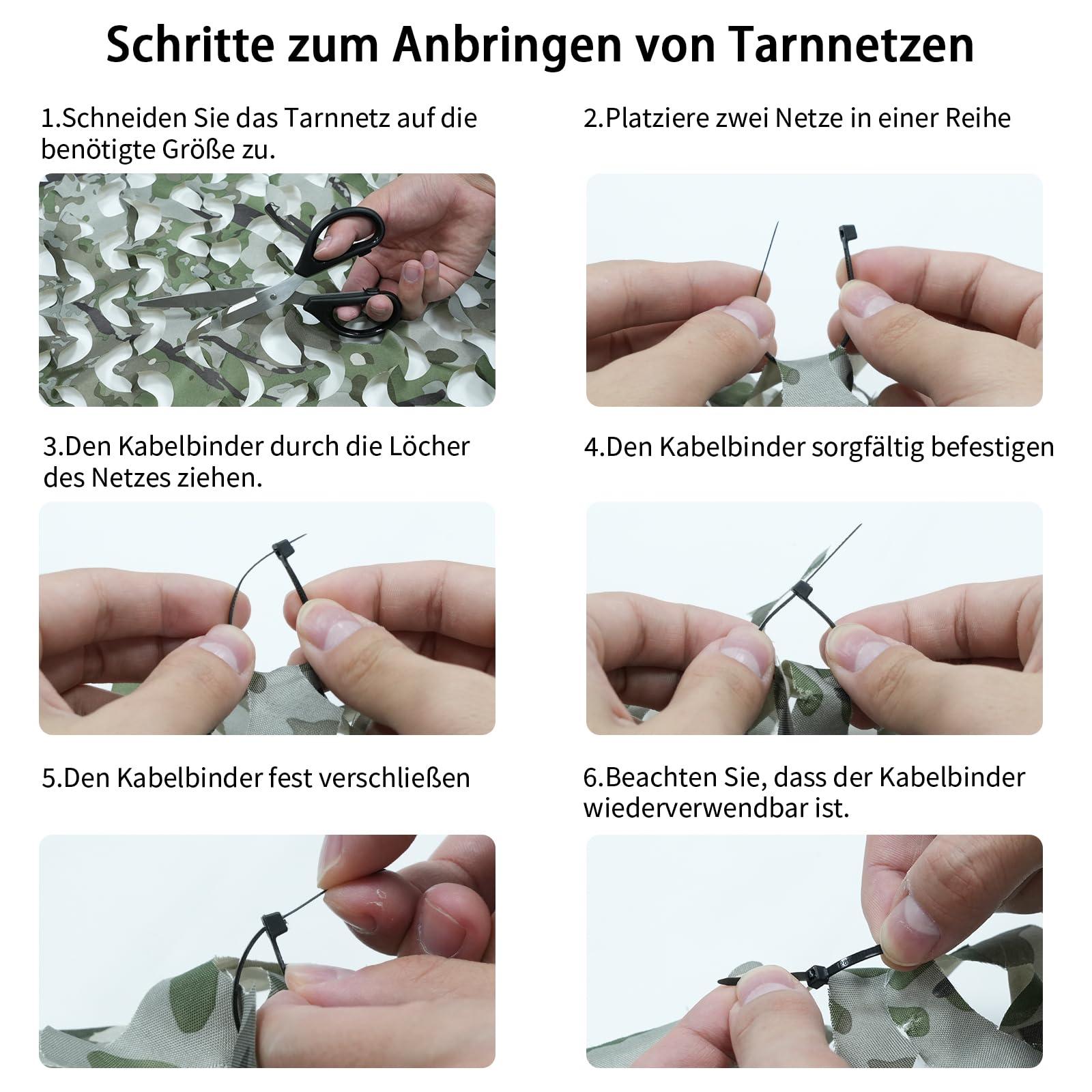 Schritte zum Anbringen von Tarnnetzen

1.Schneiden Sie das Tarnnetz auf die benötigte Größe zu.

2.Platziere zwei Netze in einer Reihe

3.Den Kabelbinder durch die Löcher des Netzes ziehen.

4.Den Kabelbinder sorgfältig befestigen

5.Den Kabelbinder fest verschließen

6.Beachten Sie, dass der Kabelbinder wiederverwendbar ist.