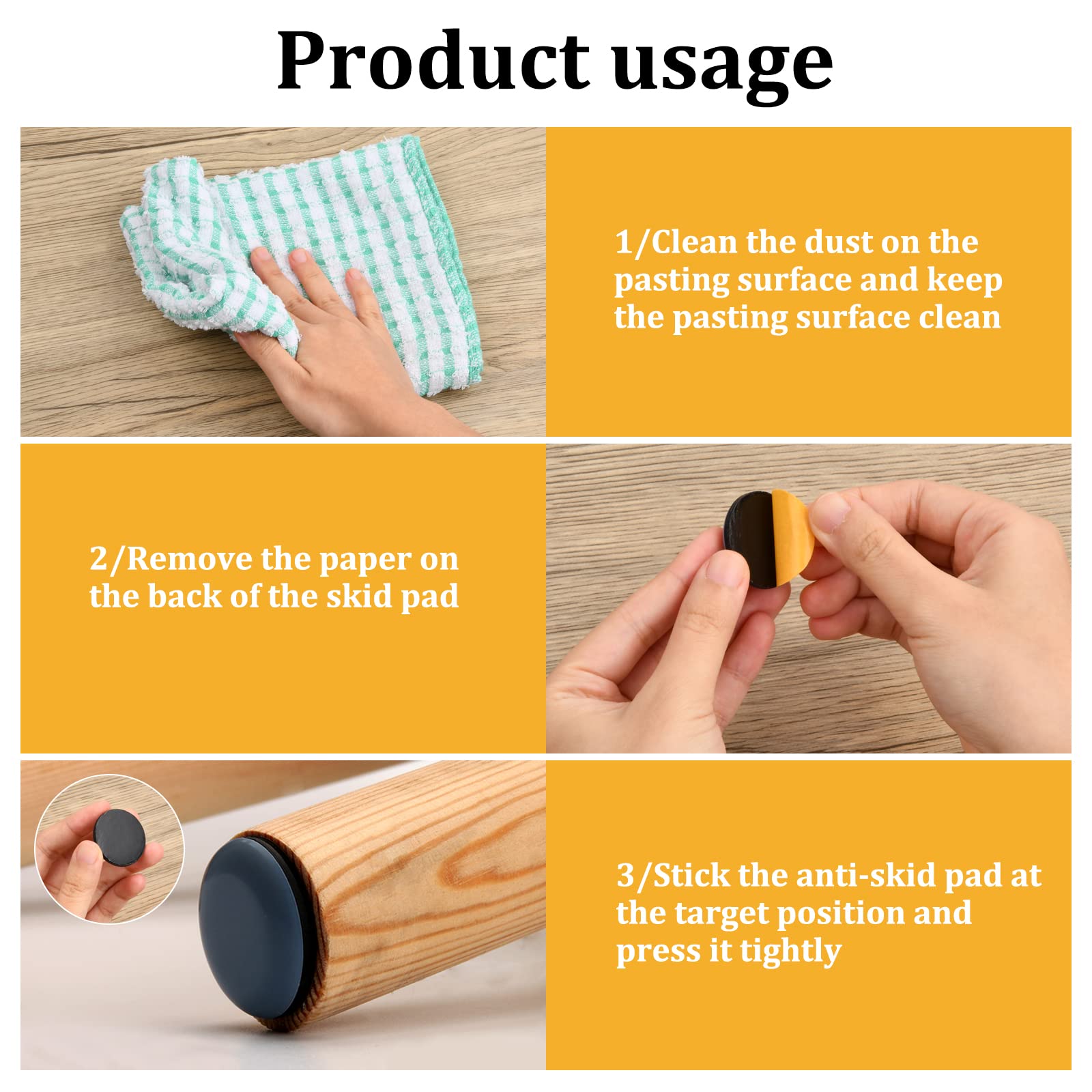 Product usage

1/Clean the dust on the pasting surface and keep the pasting surface clean

2/Remove the paper on the back of the skid pad

3/Stick the anti-skid pad at the target position and press it tightly