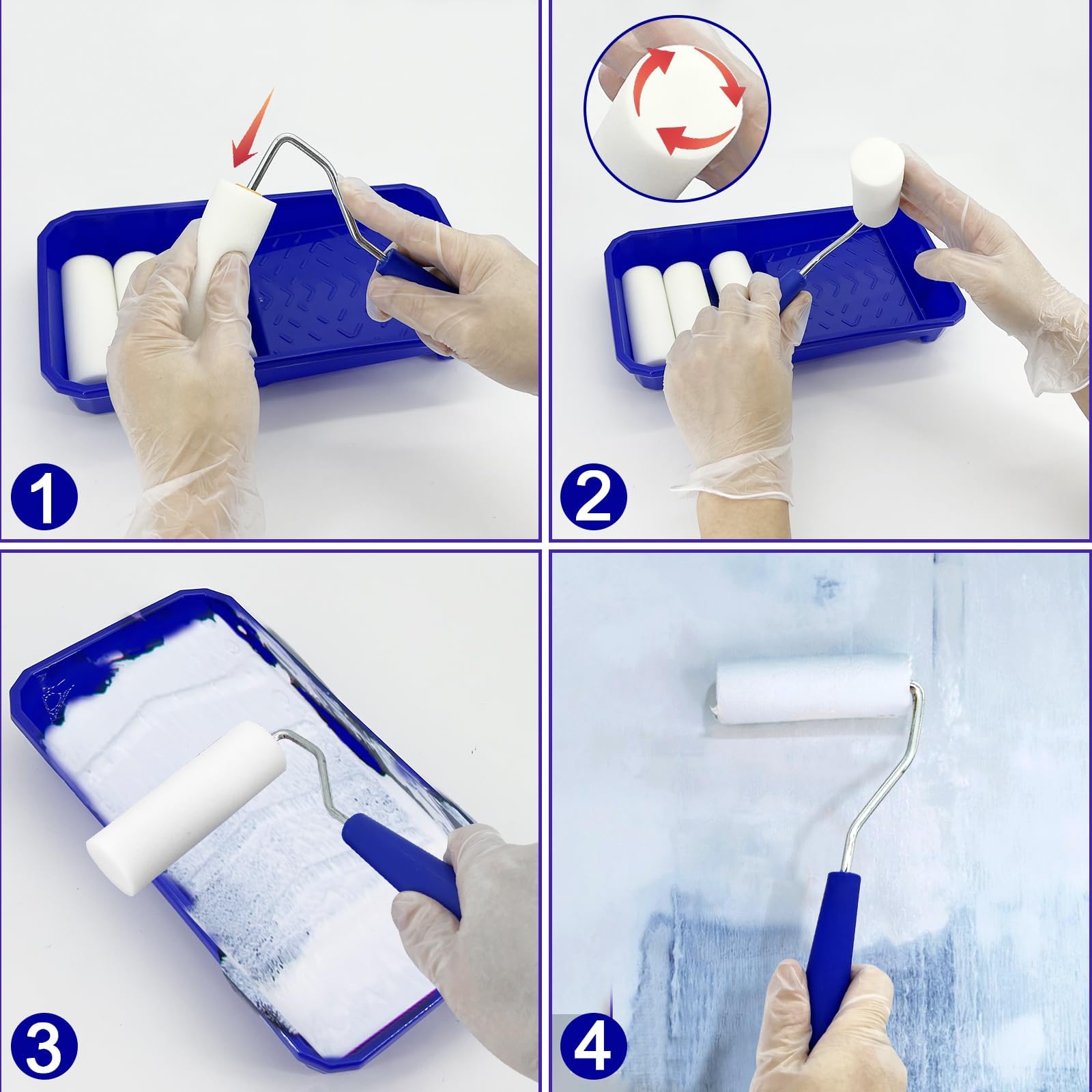 1

2

3

4