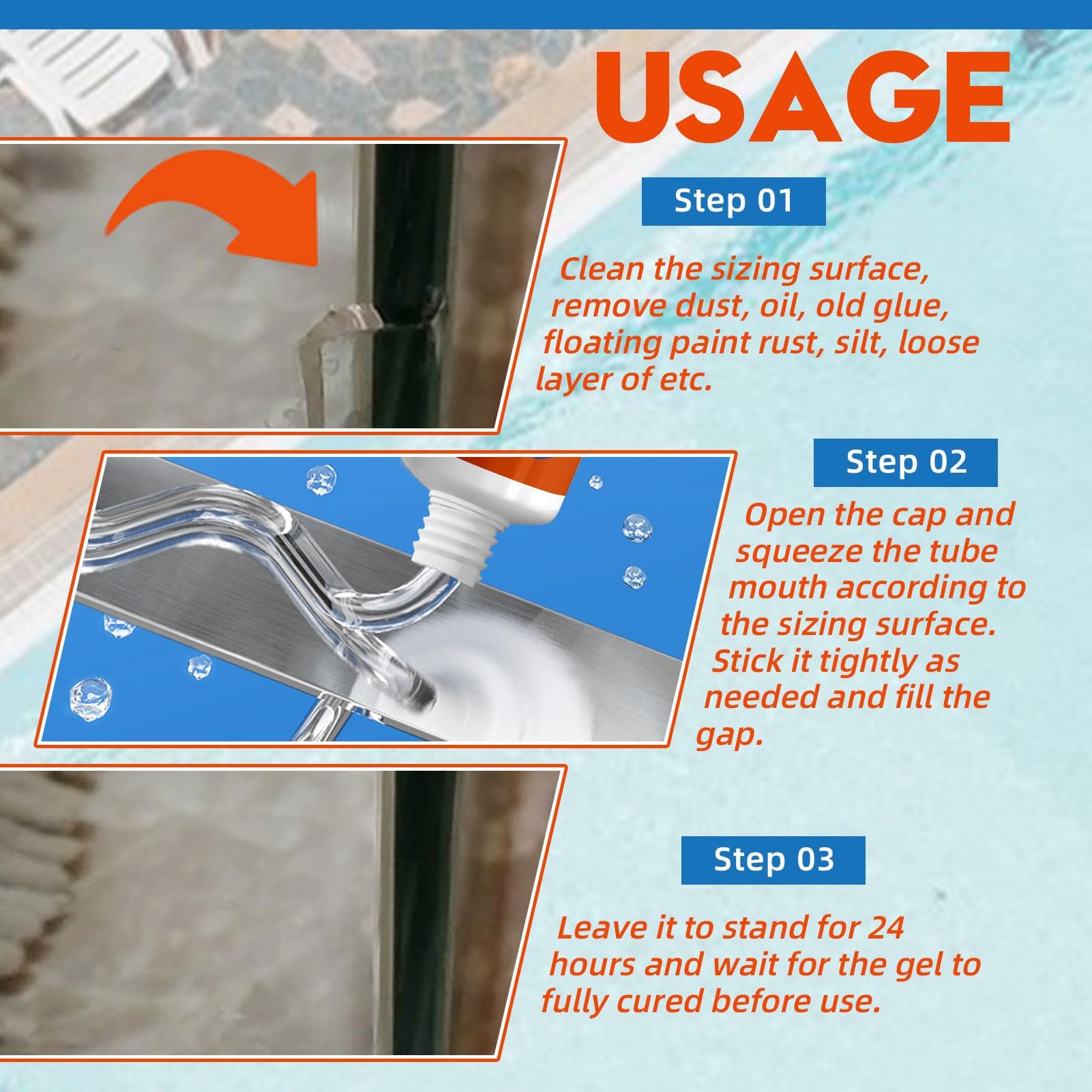 USAGE

Step 01

Clean the sizing surface, remove dust, oil, old glue, floating paint rust, silt, loose layer of etc.

Step 02

Open the cap and squeeze the tube mouth according to the sizing surface. Stick it tightly as needed and fill the gap.

Step 03

Leave it to stand for 24 hours and wait for the gel to fully cured before use.