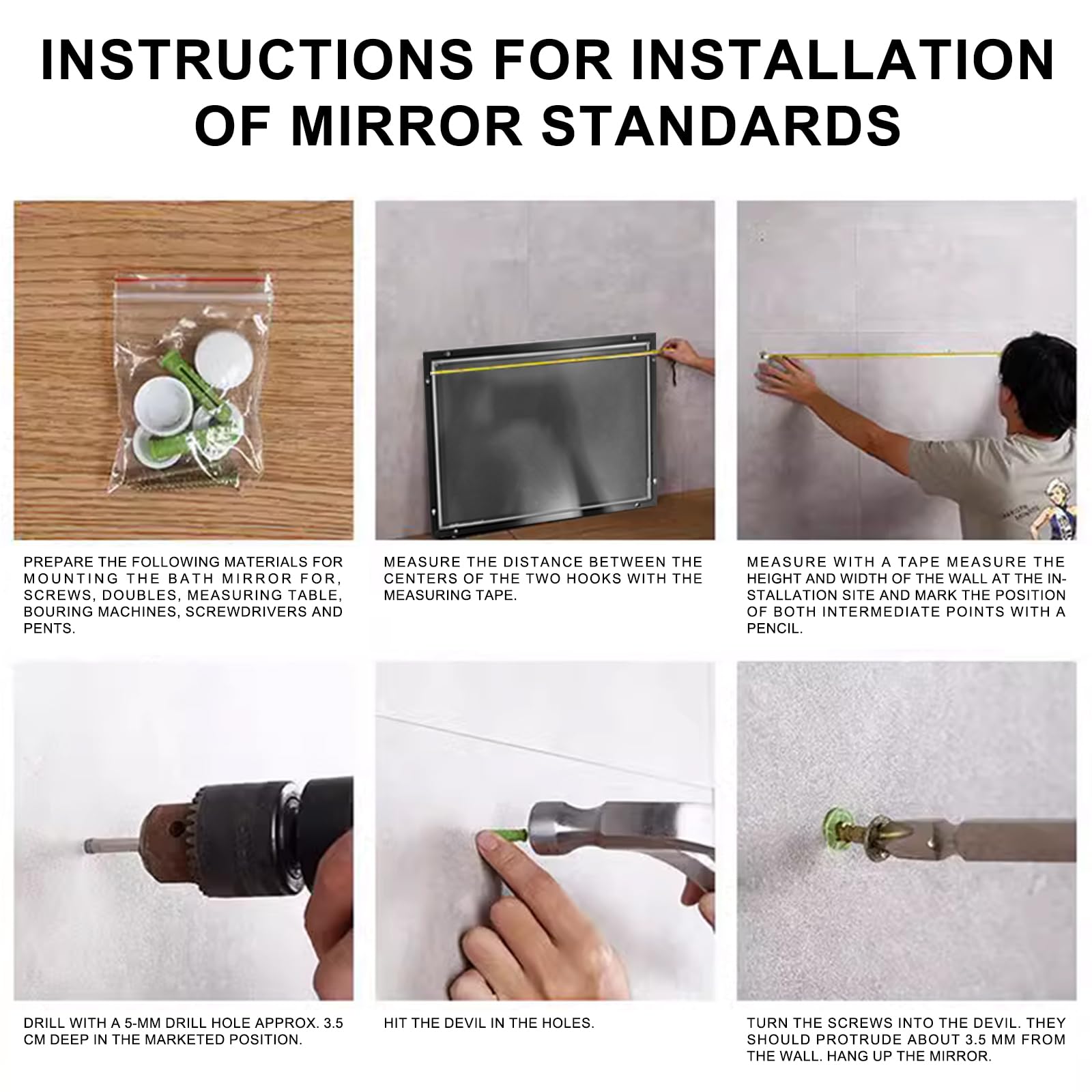 INSTRUCTIONS FOR INSTALLATION OF MIRROR STANDARDS

PREPARE THE FOLLOWING MATERIALS FOR MOUNTING THE BATH MIRROR FOR, SCREWS, DOUBLES, MEASURING TABLE, BOURING MACHINES, SCREWDRIVERS AND PENTS.

MEASURE THE DISTANCE BETWEEN THE CENTERS OF THE TWO HOOKS WITH THE MEASURING TAPE.

MEASURE WITH A TAPE MEASURE THE HEIGHT AND WIDTH OF THE WALL AT THE INSTALLATION SITE AND MARK THE POSITION OF BOTH INTERMEDIATE POINTS WITH A PENCIL.

DRILL WITH A 5-MM DRILL HOLE APPROX. 3.5 CM DEEP IN THE MARKETED POSITION.

HIT THE DEVIL IN THE HOLES.

TURN THE SCREWS INTO THE DEVIL. THEY SHOULD PROTRUDE ABOUT 3.5 MM FROM THE WALL. HANG UP THE MIRROR.