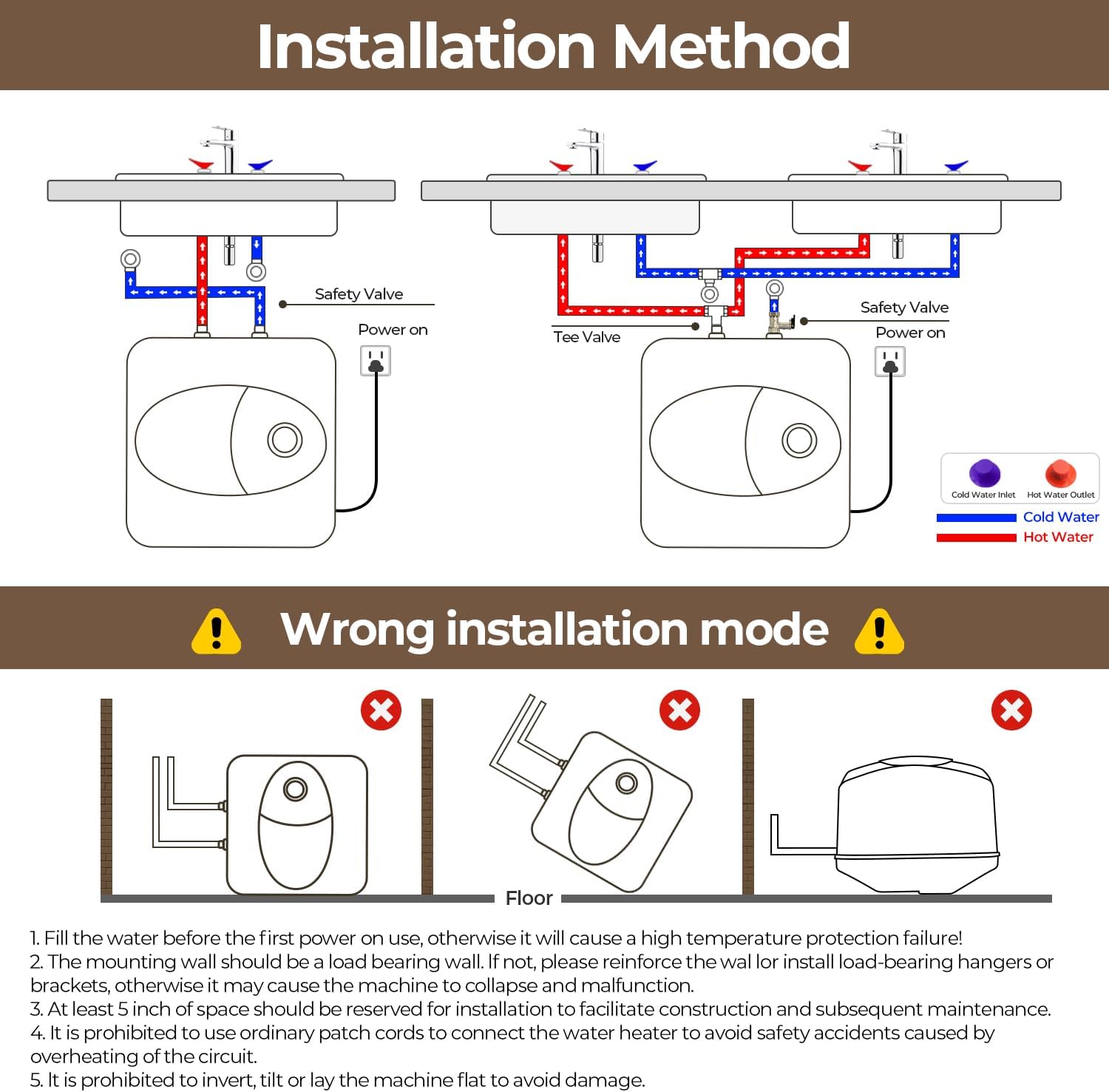 Installation Method

Safety Valve

Power on

Tee Valve

Safety Valve

Power on

Cold Water Inlet

Hot Water Outlet

Cold Water

Hot Water

Wrong installation mode

Floor

1. Fill the water before the first power on use, otherwise it will cause a high temperature protection failure!
2. The mounting wall should be a load bearing wall. If not, please reinforce the wal lor install load-bearing hangers or brackets, otherwise it may cause the machine to collapse and malfunction.
3. At least 5 inch of space should be reserved for installation to facilitate construction and subsequent maintenance.
4. It is prohibited to use ordinary patch cords to connect the water heater to avoid safety accidents caused by overheating of the circuit.
5. It is prohibited to invert, tilt or lay the machine flat to avoid damage.