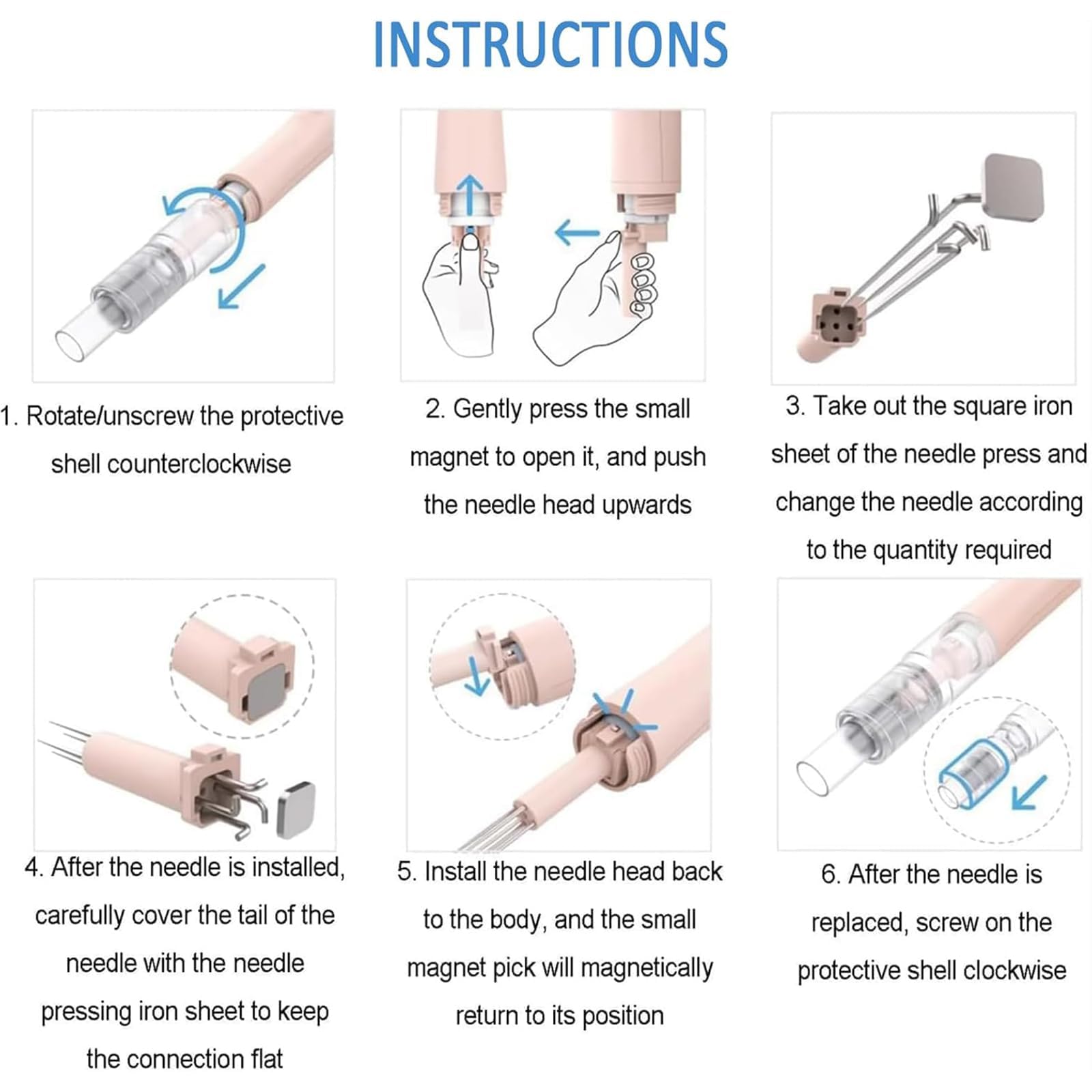 INSTRUCTIONS

1. Rotate/unscrew the protective shell counterclockwise

2. Gently press the small magnet to open it, and push the needle head upwards

3. Take out the square iron sheet of the needle press and change the needle according to the quantity required

4. After the needle is installed, carefully cover the tail of the needle with the needle pressing iron sheet to keep the connection flat

5. Install the needle head back to the body, and the small magnet pick will magnetically return to its position

6. After the needle is replaced, screw on the protective shell clockwise