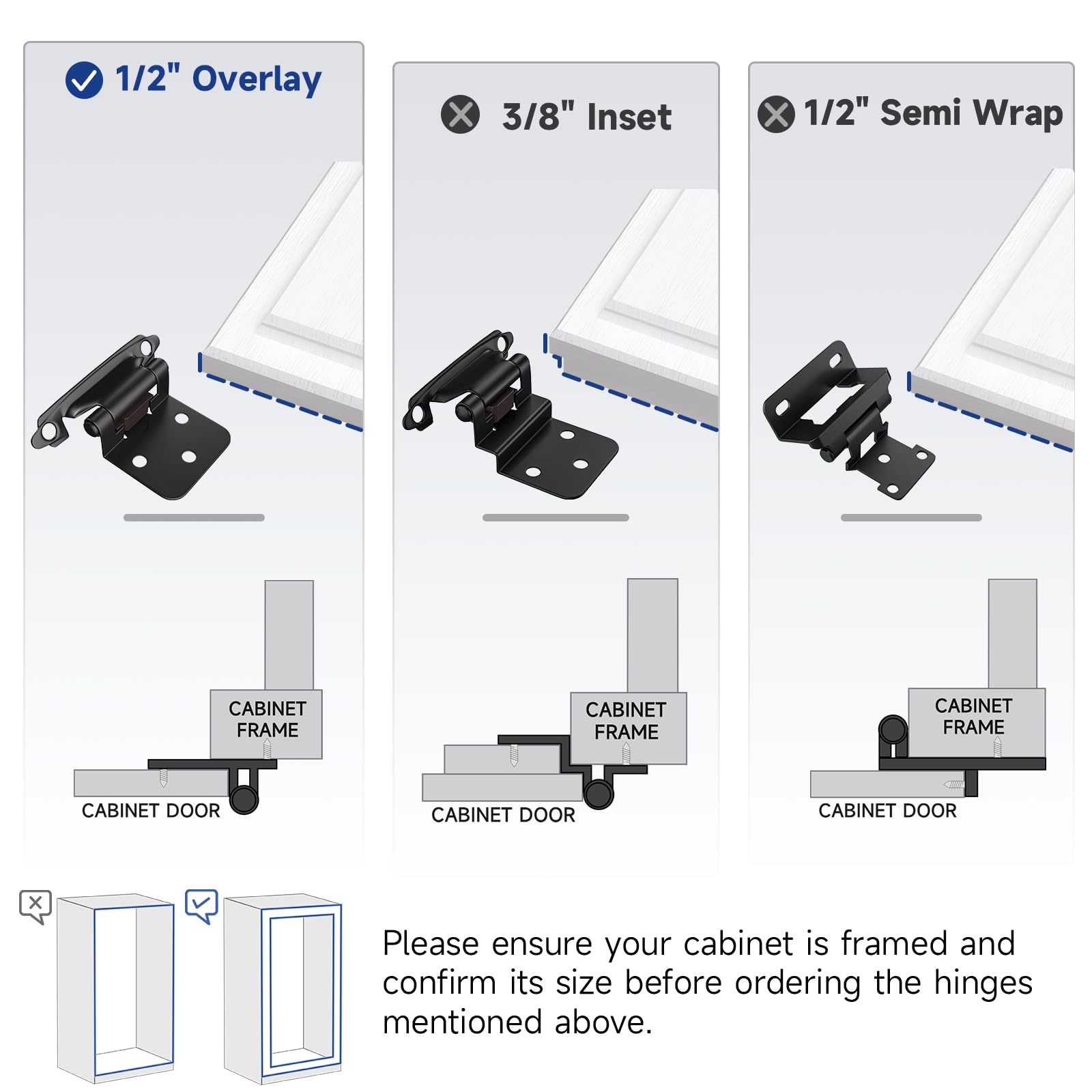 1/2" Overlay

CABINET FRAME

CABINET DOOR

3/8" Inset

CABINET FRAME

CABINET DOOR

1/2" Semi Wrap

CABINET FRAME

CABINET DOOR

Please ensure your cabinet is framed and confirm its size before ordering the hinges mentioned above.