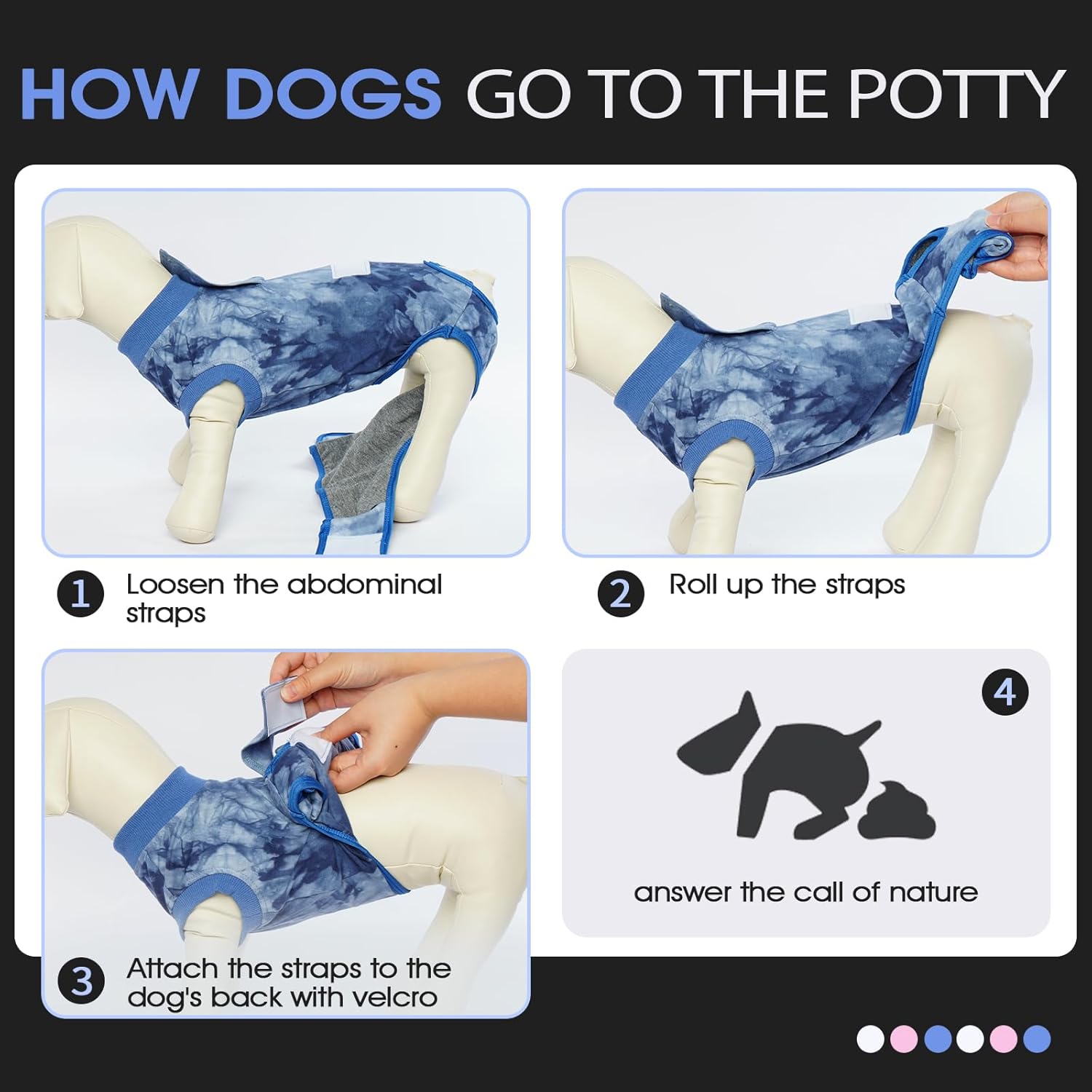 HOW DOGS GO TO THE POTTY

1 Loosen the abdominal straps

2 Roll up the straps

3 Attach the straps to the dog's back with velcro

4

answer the call of nature