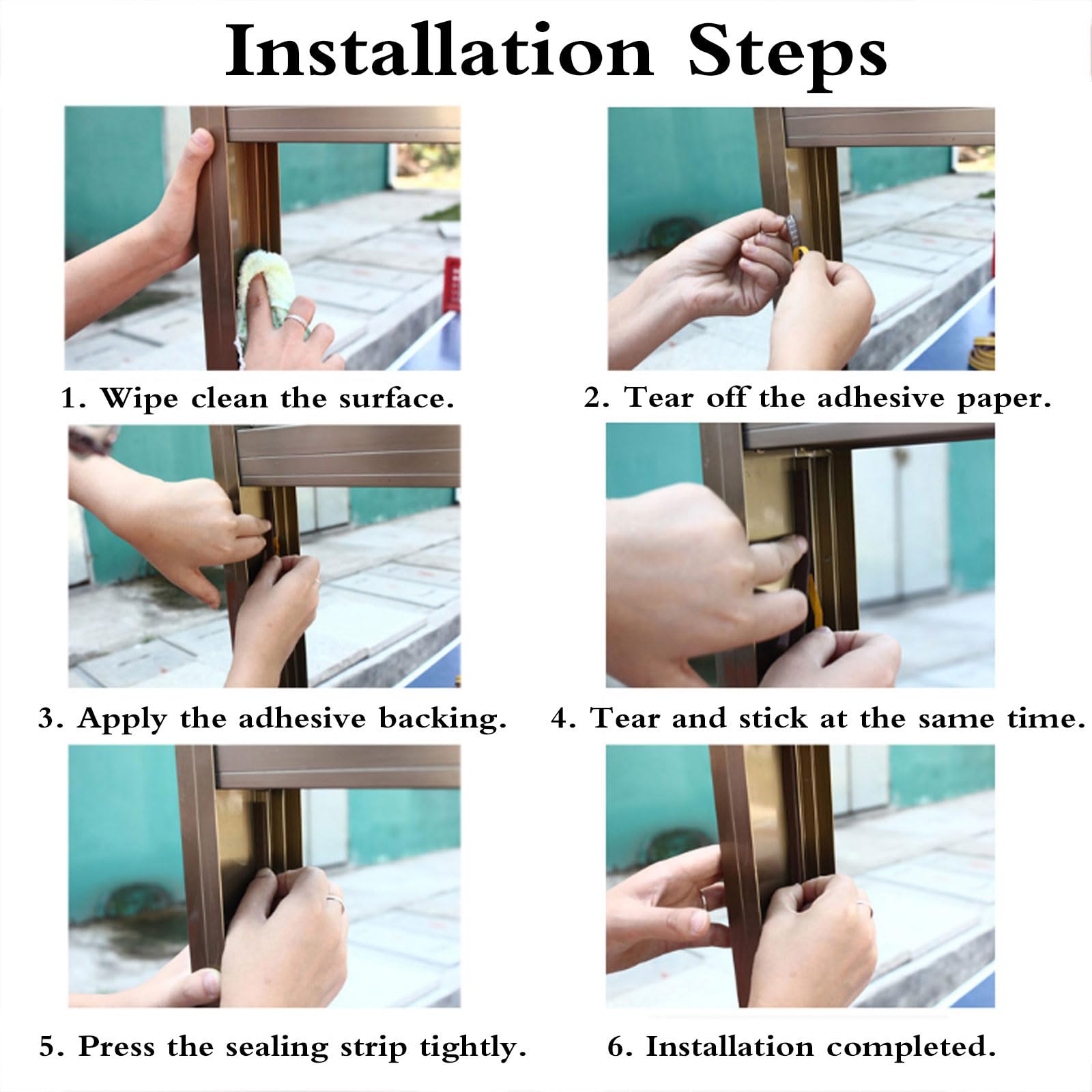 Installation Steps

1. Wipe clean the surface.

2. Tear off the adhesive paper.

3. Apply the adhesive backing.

4. Tear and stick at the same time.

5. Press the sealing strip tightly.

6. Installation completed.