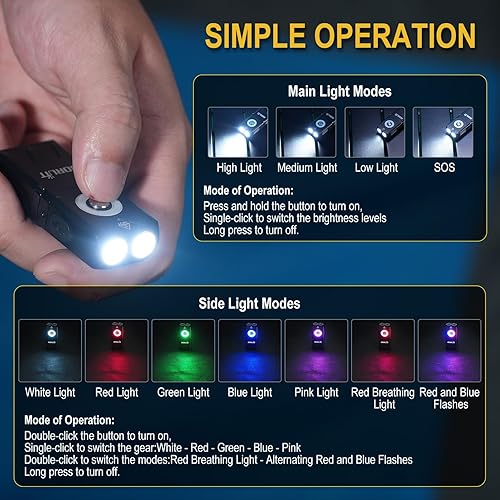 SIMPLE OPERATION

Main Light Modes

High Light
Medium Light
Low Light
SOS

Mode of Operation:
Press and hold the button to turn on,
Single-click to switch the brightness levels
Long press to turn off.

Side Light Modes

White Light
Red Light
Green Light
Blue Light
Pink Light
Red Breathing Light
Red and Blue Flashes

Mode of Operation:
Double-click the button to turn on,
Single-click to switch the gear:White - Red - Green - Blue - Pink
Double-click to switch the modes:Red Breathing Light - Alternating Red and Blue Flashes
Long press to turn off.